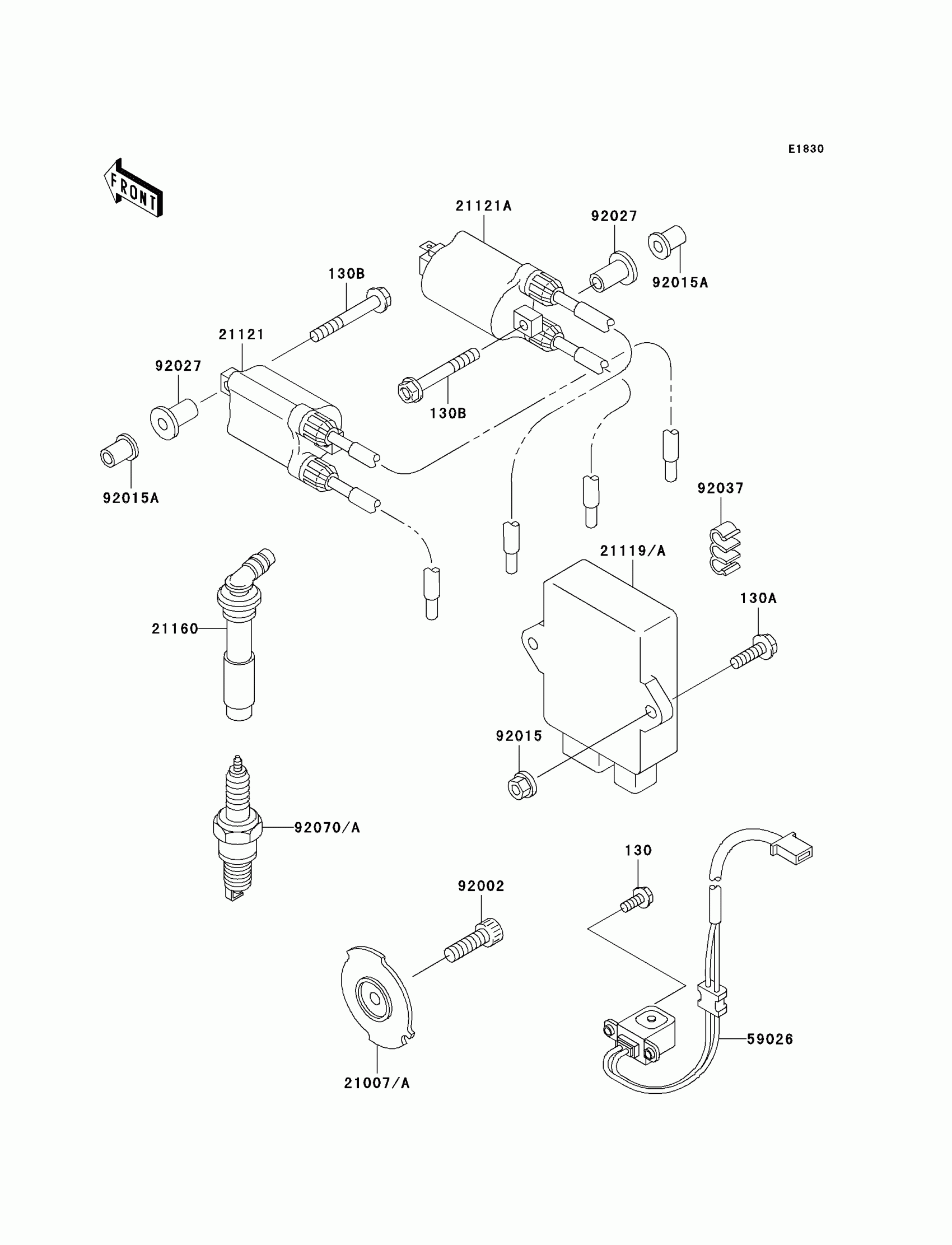 E1830

FRONT

21121A

92027

92015A

130B

21121

92027

130B

92015A

92037

21119/A

130A

21160

92015

92070/A

130

92002

59026

21007/A