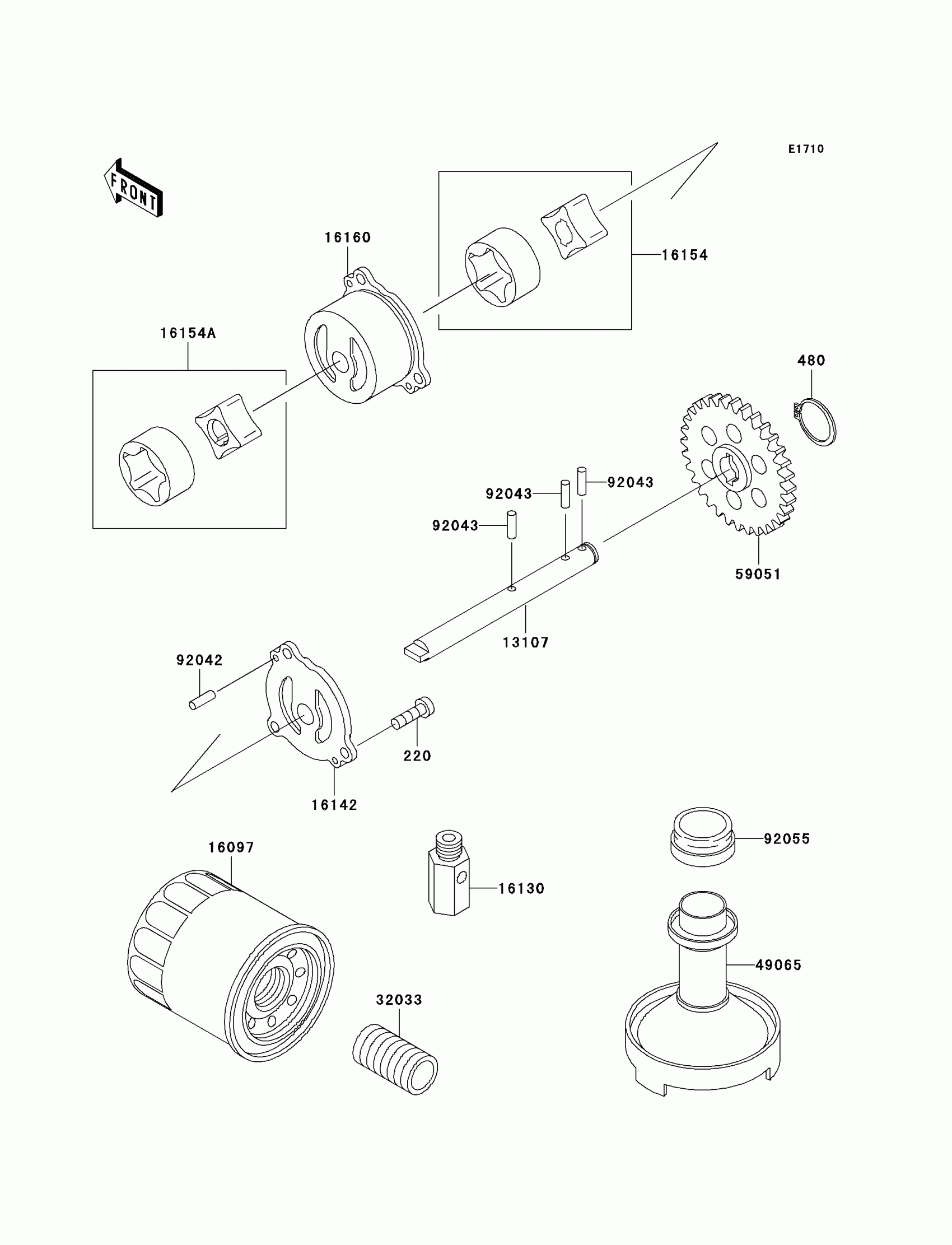 E1710

FRONT

16160

16154

16154A

480

92043

92043

92043

59051

13107

92042

220

16142

16097

16130

92055

49065

32033