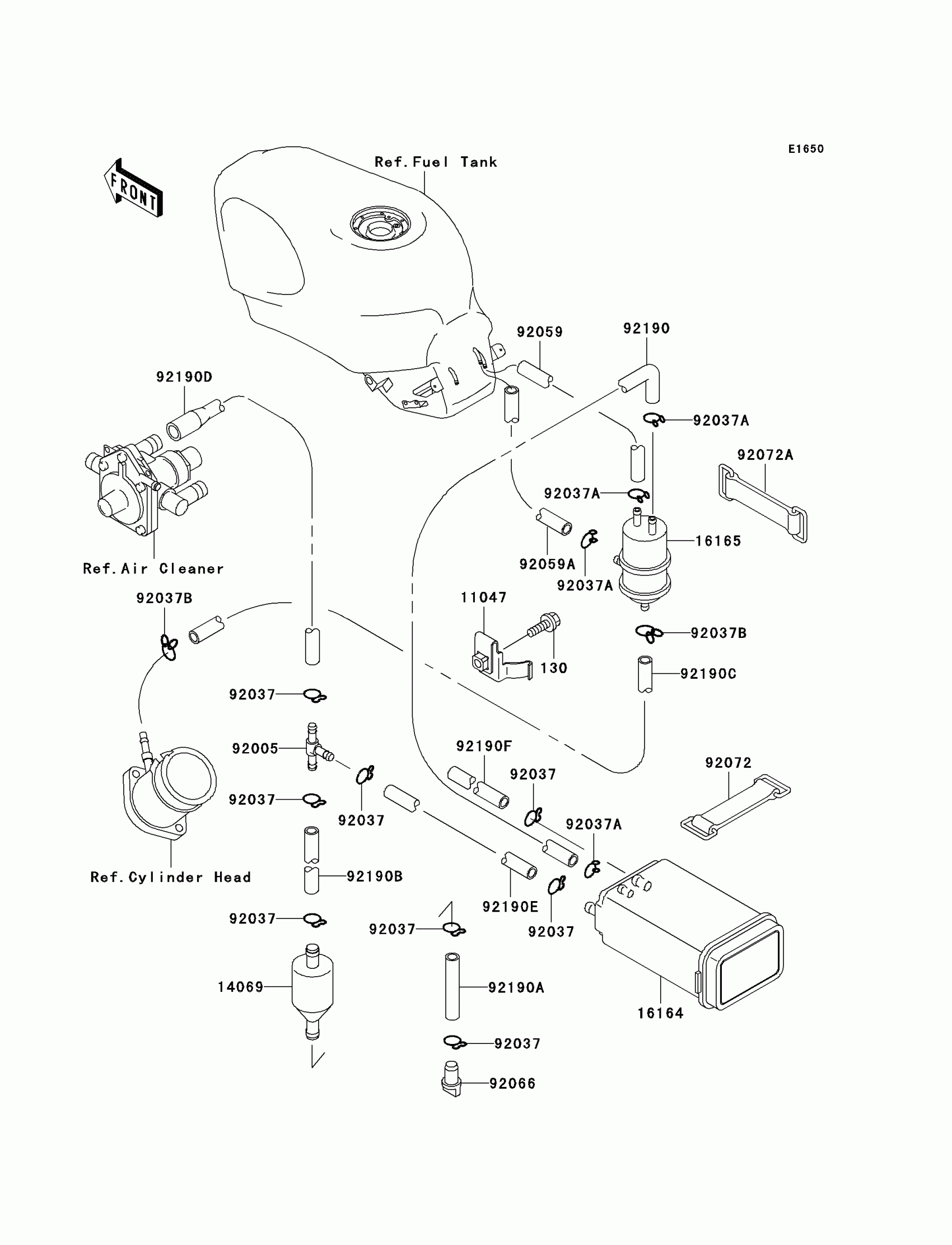 E1650

FRONT

Ref.Fuel Tank

92059

92190

92190D

92037A

92072A

92037A

16165

92059A

92037A

Ref.Air Cleaner

92037B

11047

130

92037B

92190C

92037

92005

92190F

92037

92072

92037

92037

92037A

Ref.Cylinder Head

92190B

92190E

92037

92037

92037

14069

92190A

16164

92037

92066