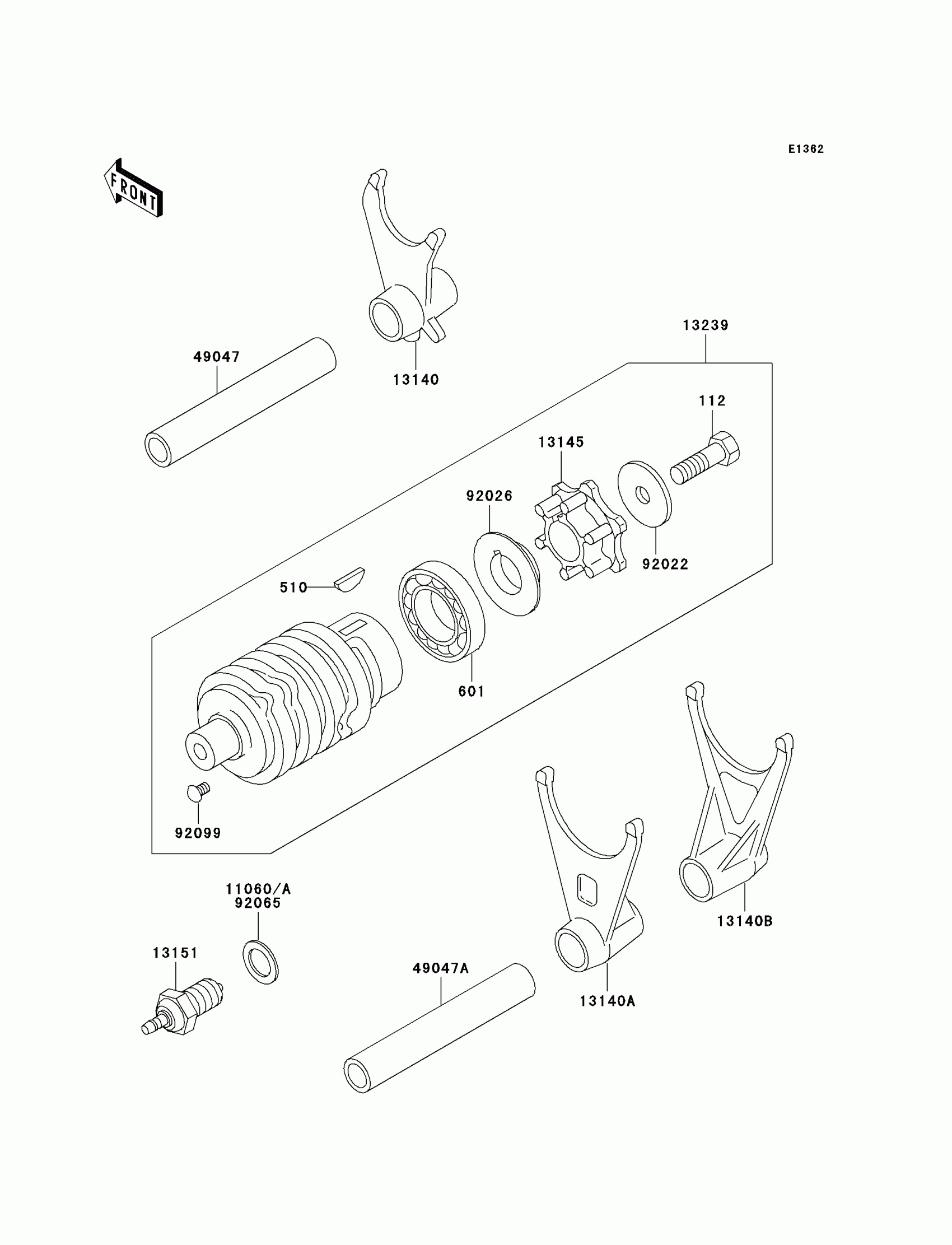 E1362

FRONT

13239

49047

13140

112

13145

92026

92022

510

601

92099

11060/A
92065

13151

49047A

13140A

13140B