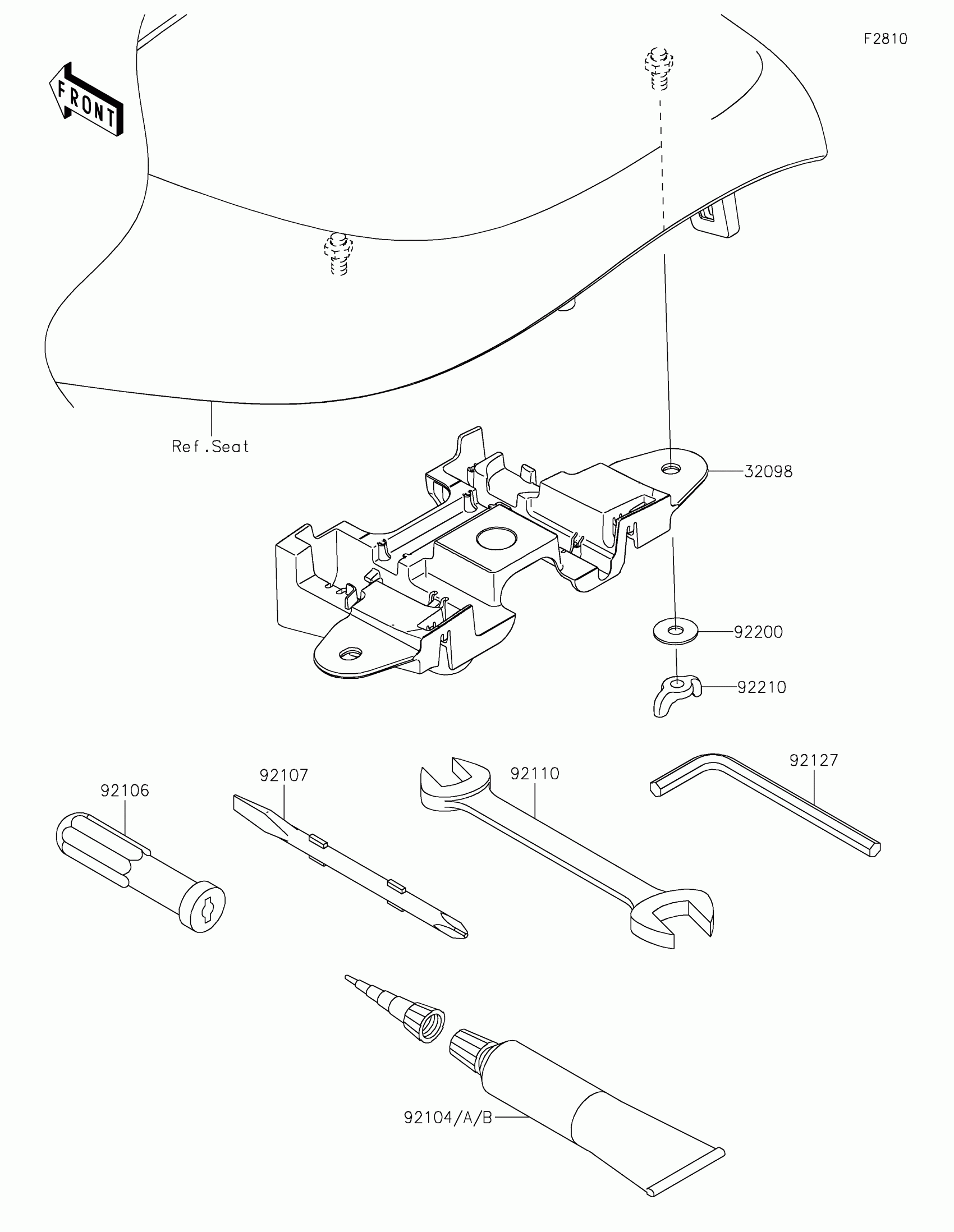 F2810

FRONT

Ref.Seat

32098

92200

92210

92106

92107

92110

92127

92104/A/B