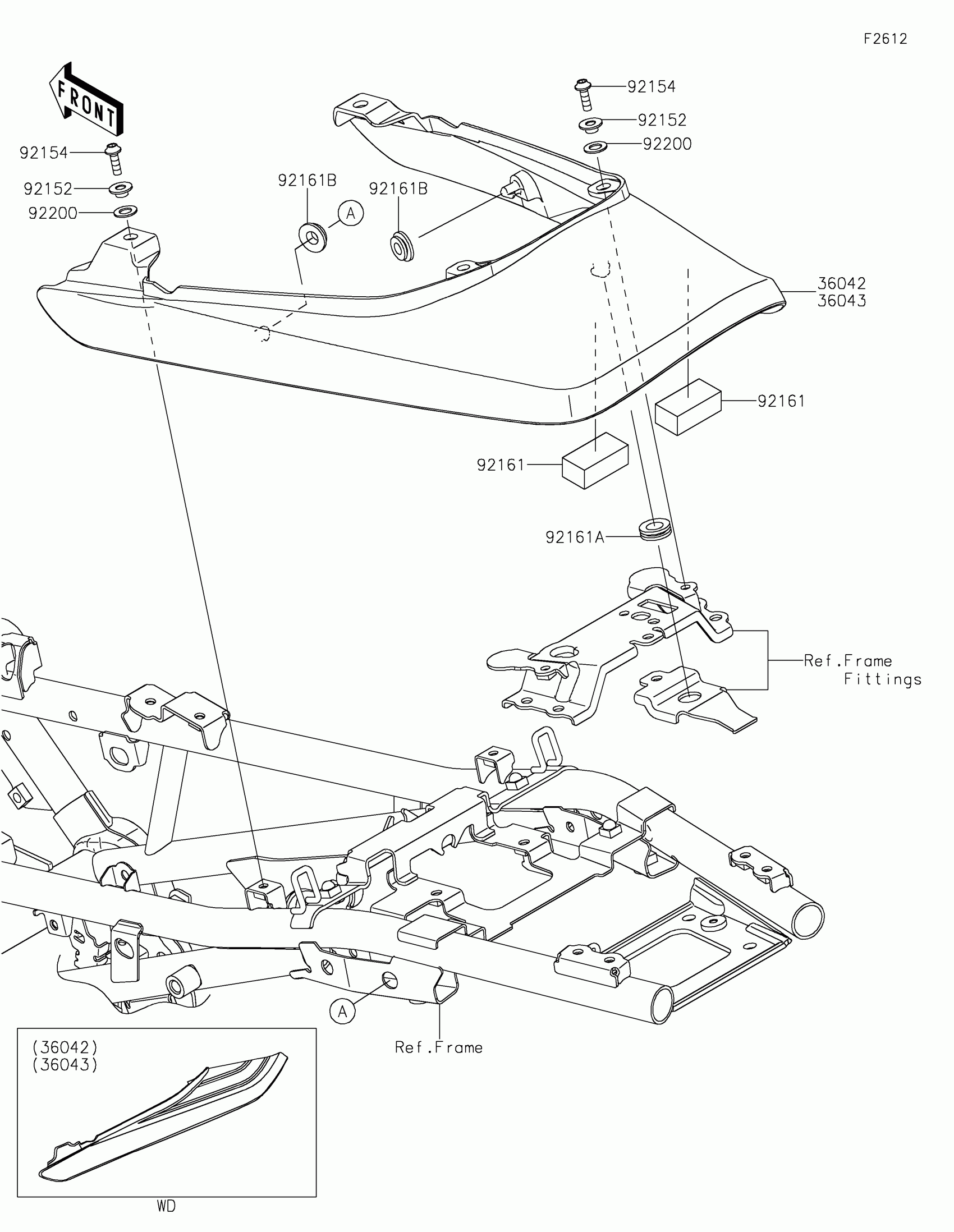 F2612

FRONT

92154
92152
92200

92154
92152
92200

92161B
A
92161B

36042
36043

92161
92161

92161A

Ref.Frame Fittings

A
Ref.Frame

(36042)
(36043)

WD