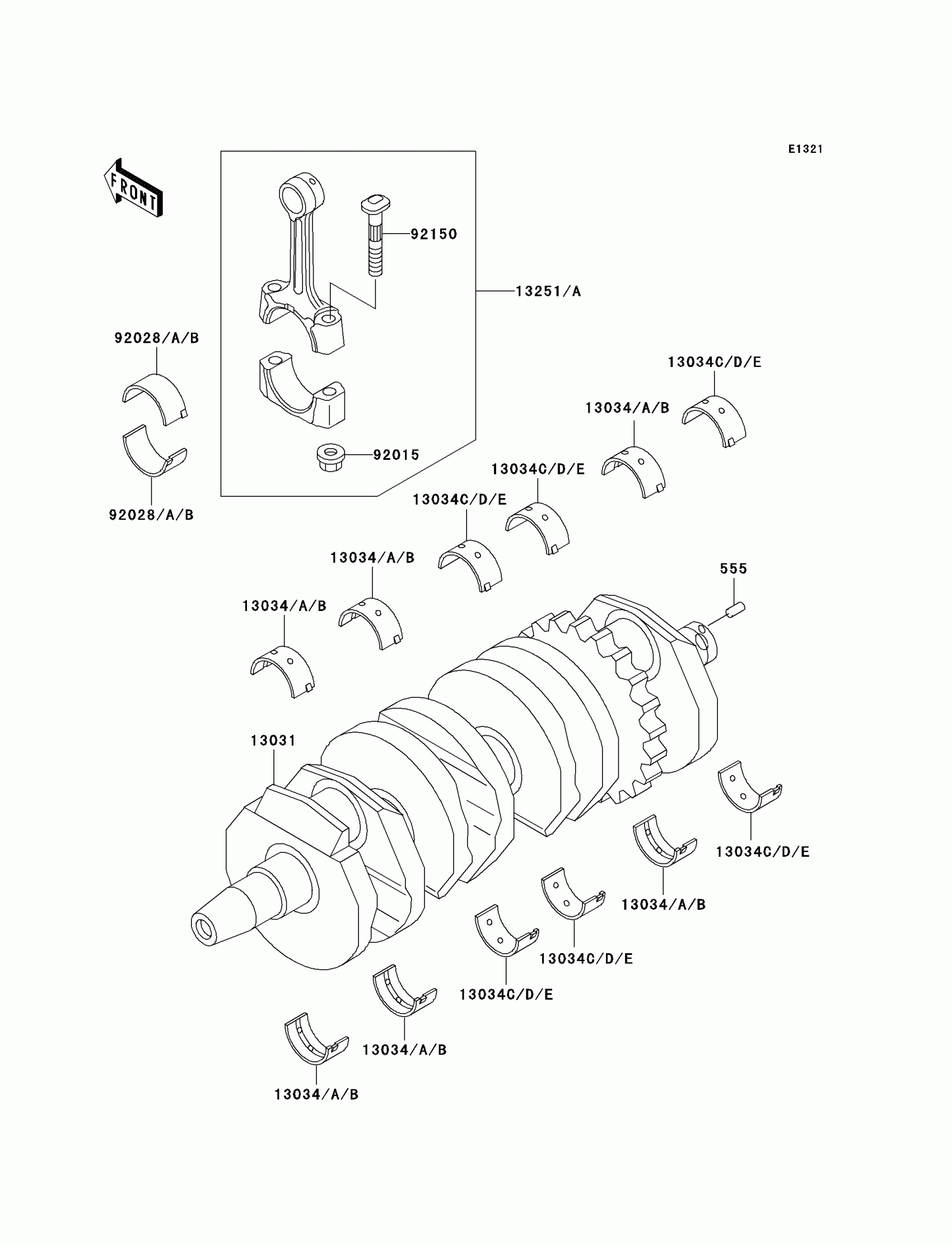 E1321

FRONT

92150

13251/A

92028/A/B

92015

92028/A/B

13034C/D/E

13034/A/B

13034C/D/E

13034C/D/E

13034/A/B

13034/A/B

555

13031

13034C/D/E

13034/A/B

13034C/D/E

13034C/D/E

13034/A/B

13034/A/B