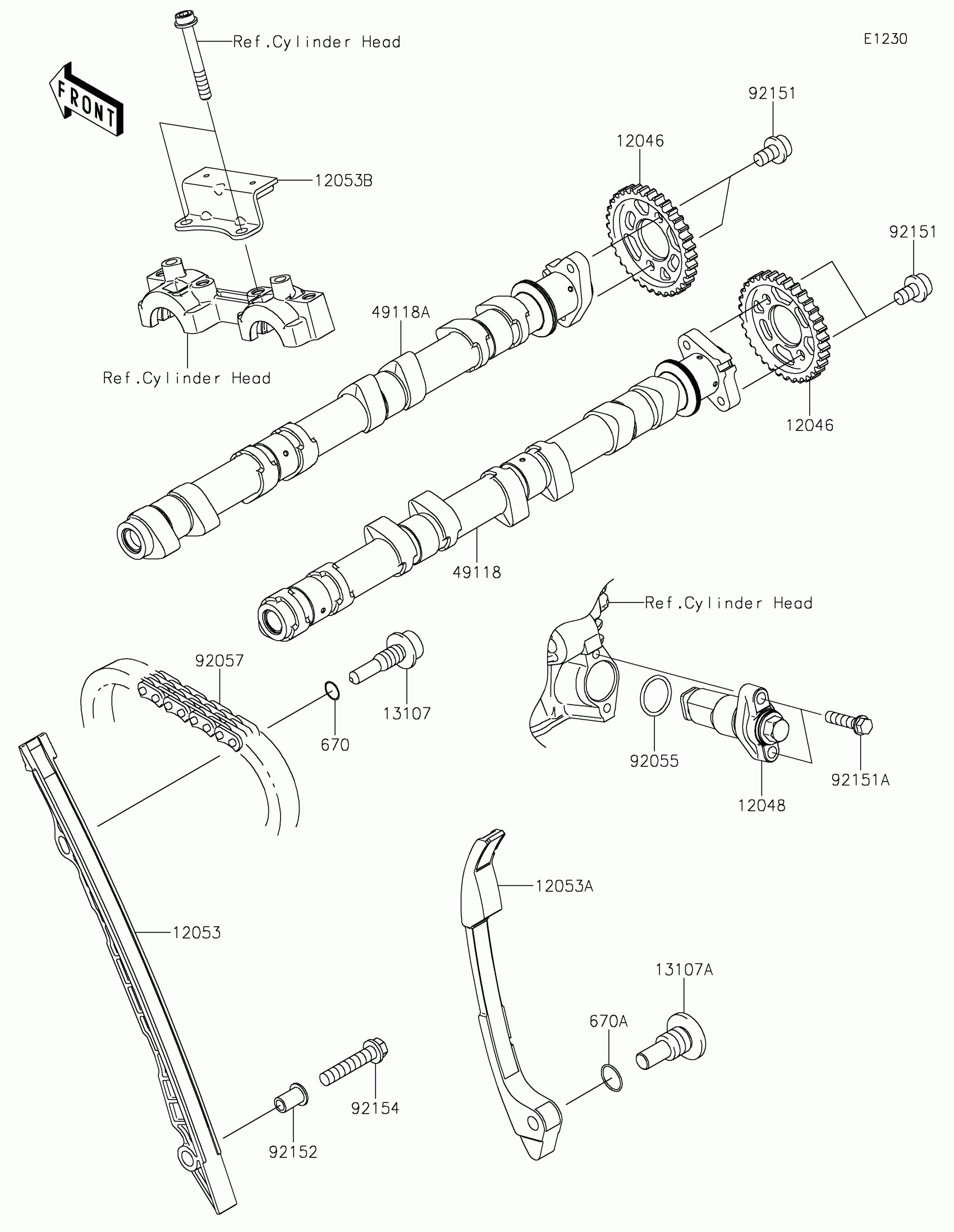 Ref.Cylinder Head

E1230

FRONT

92151

12046

12053B

92151

49118A

Ref.Cylinder Head

12046

49118

Ref.Cylinder Head

92057

13107

670

92055

92151A

12048

12053A

12053

13107A

670A

92154

92152