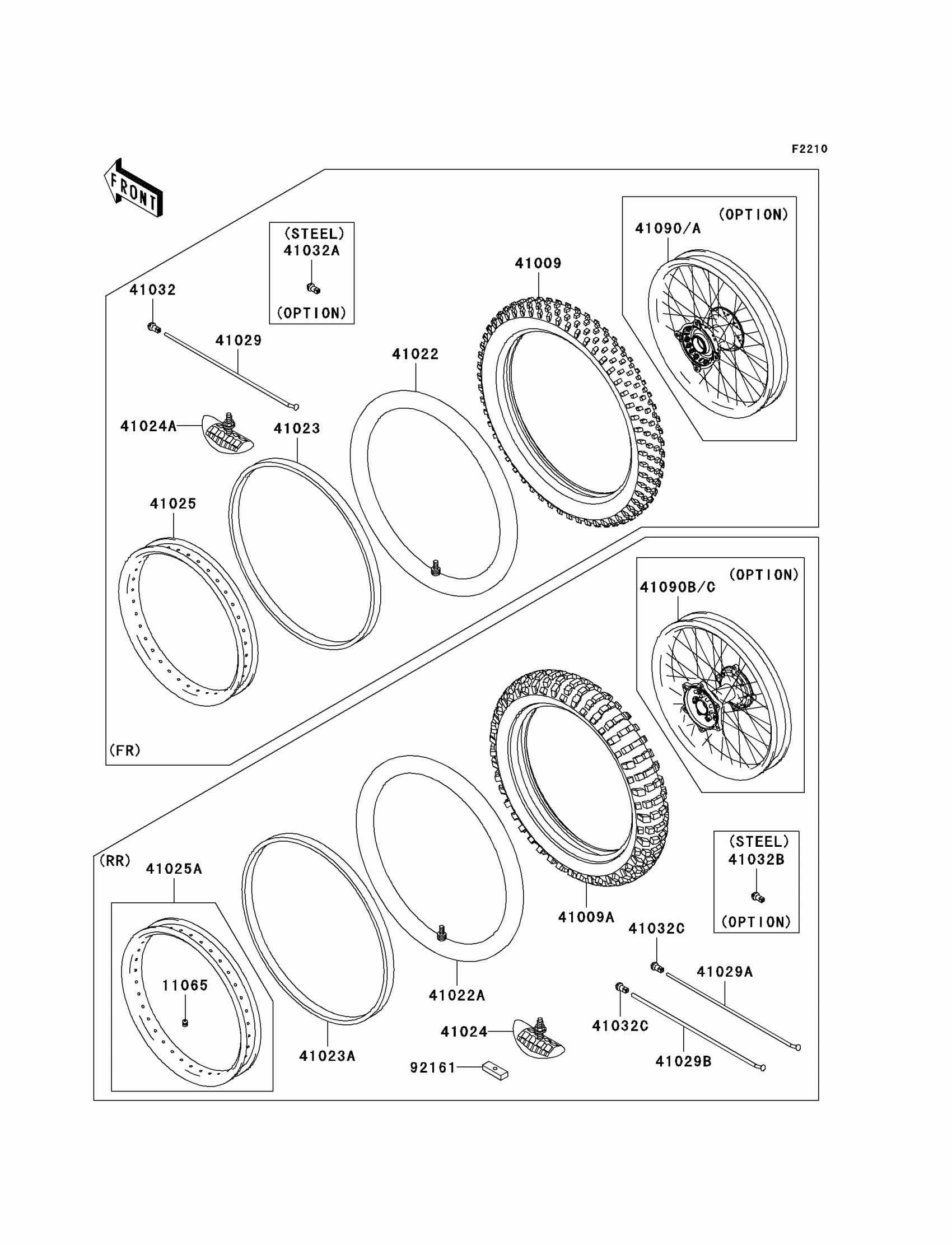 F2210

FRONT

(STEEL)
41032A
(OPTION)

(OPTION)
41090/A

41009

41032

41029

41022

41024A

41023

41025

(FR)

(OPTION)
41090B/C

(STEEL)
41032B
(OPTION)

(RR)

41025A

11065

41023A

41022A

41009A

41032C

41029A

41032C

41029B

41024

92161