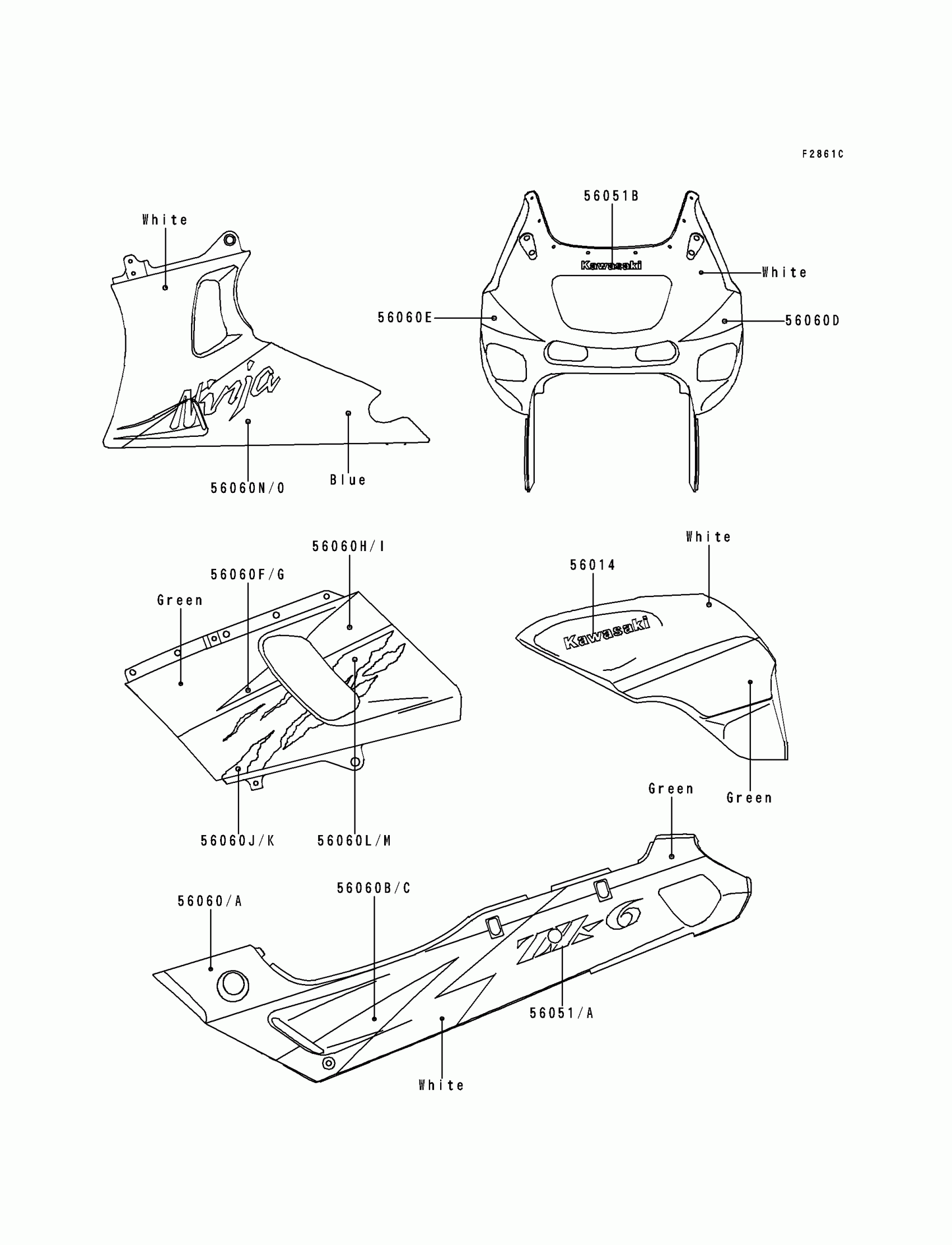 F2861C

White

Ninja

56060N/O

Blue

56051B

Kawasaki

White

56060E

56060D

56060H/I

56060F/G

Green

56060J/K

56060L/M

White

56014

Kawasaki

Green

Green

56060/A

56060B/C

ZX-6

56051/A

White