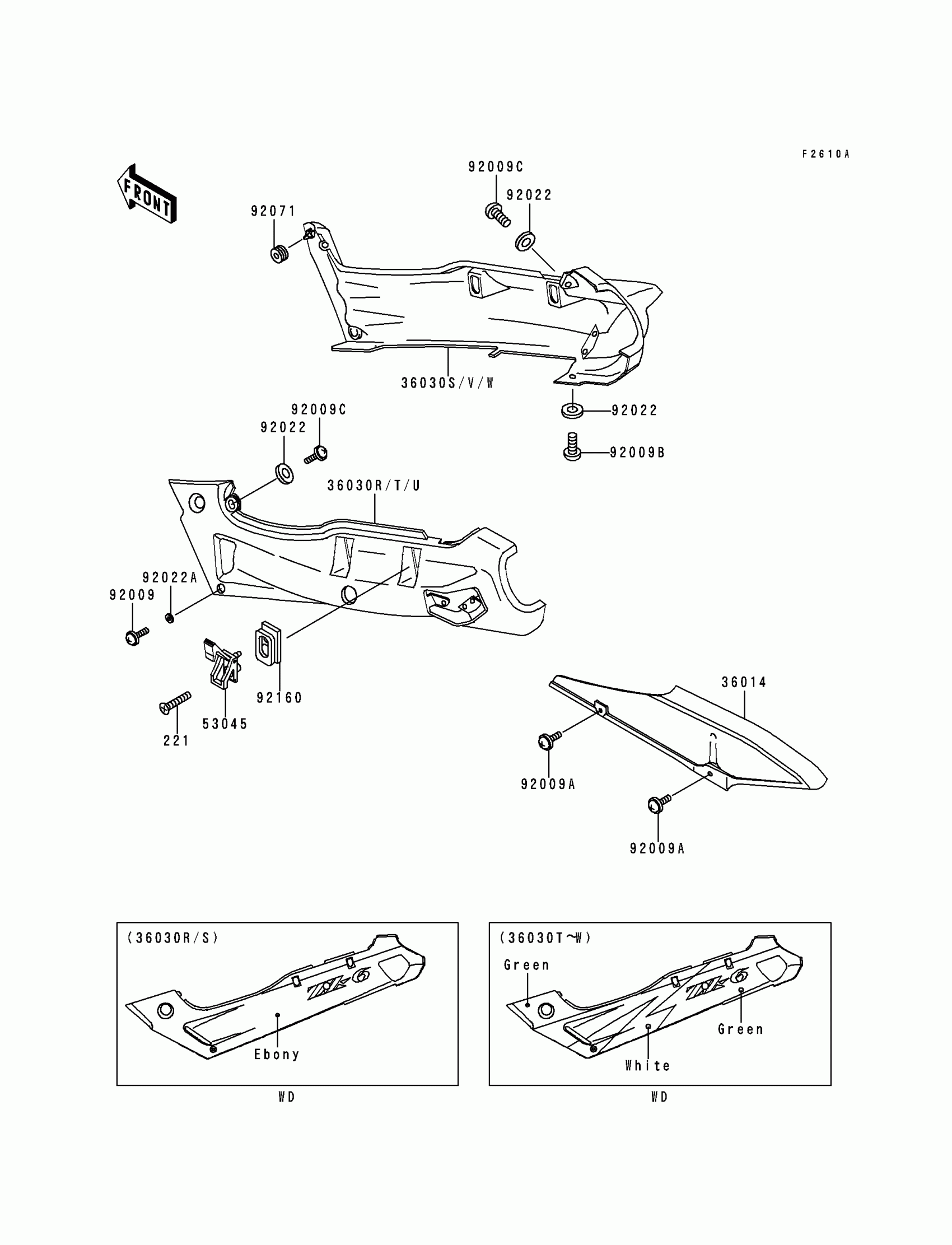 F2610A

FRONT

92009C
92022
92071
36030S/V/W
92022
92009B
92009C
92022
36030R/T/U
92022A
92009
92160
53045
221
36014
92009A
92009A

(36030R/S)
ZX-6
Ebony
WD

(36030T~W)
Green
ZX-6
Green
White
WD