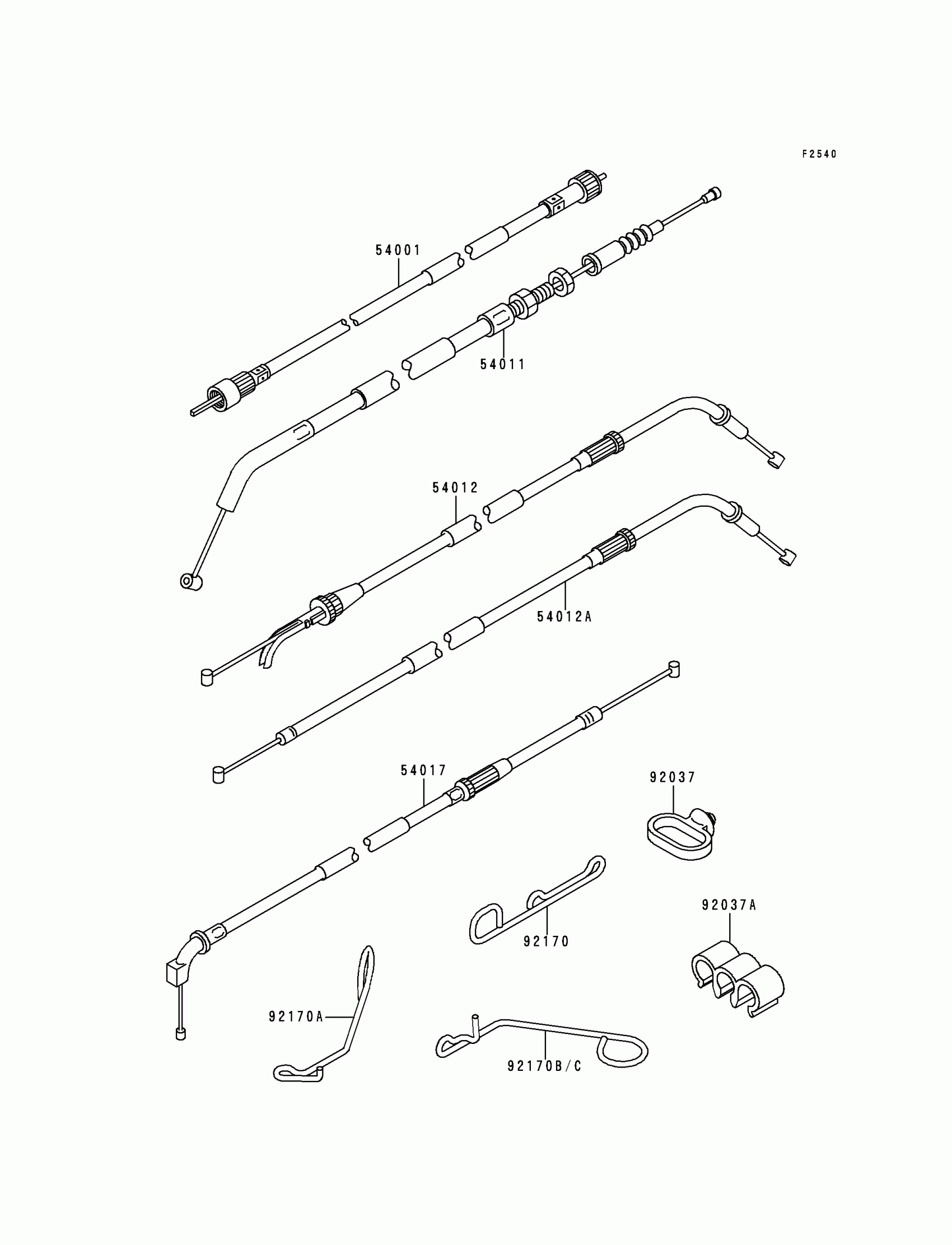 F2540

54001

54011

54012

54012A

54017

92037

92170

92037A

92170A

92170B/C