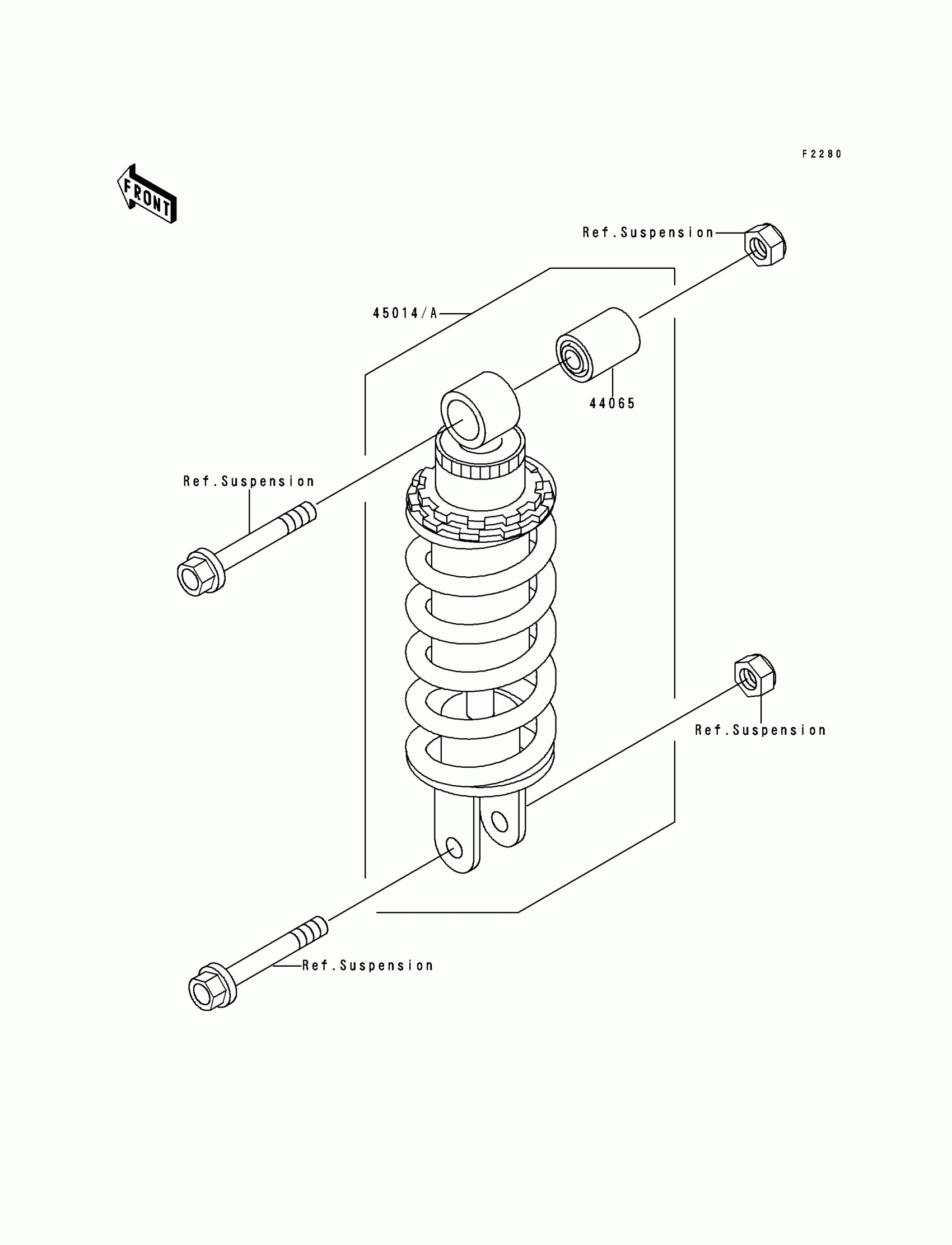 F2280

FRONT

Ref.Suspension

45014/A

44065

Ref.Suspension

Ref.Suspension

Ref.Suspension