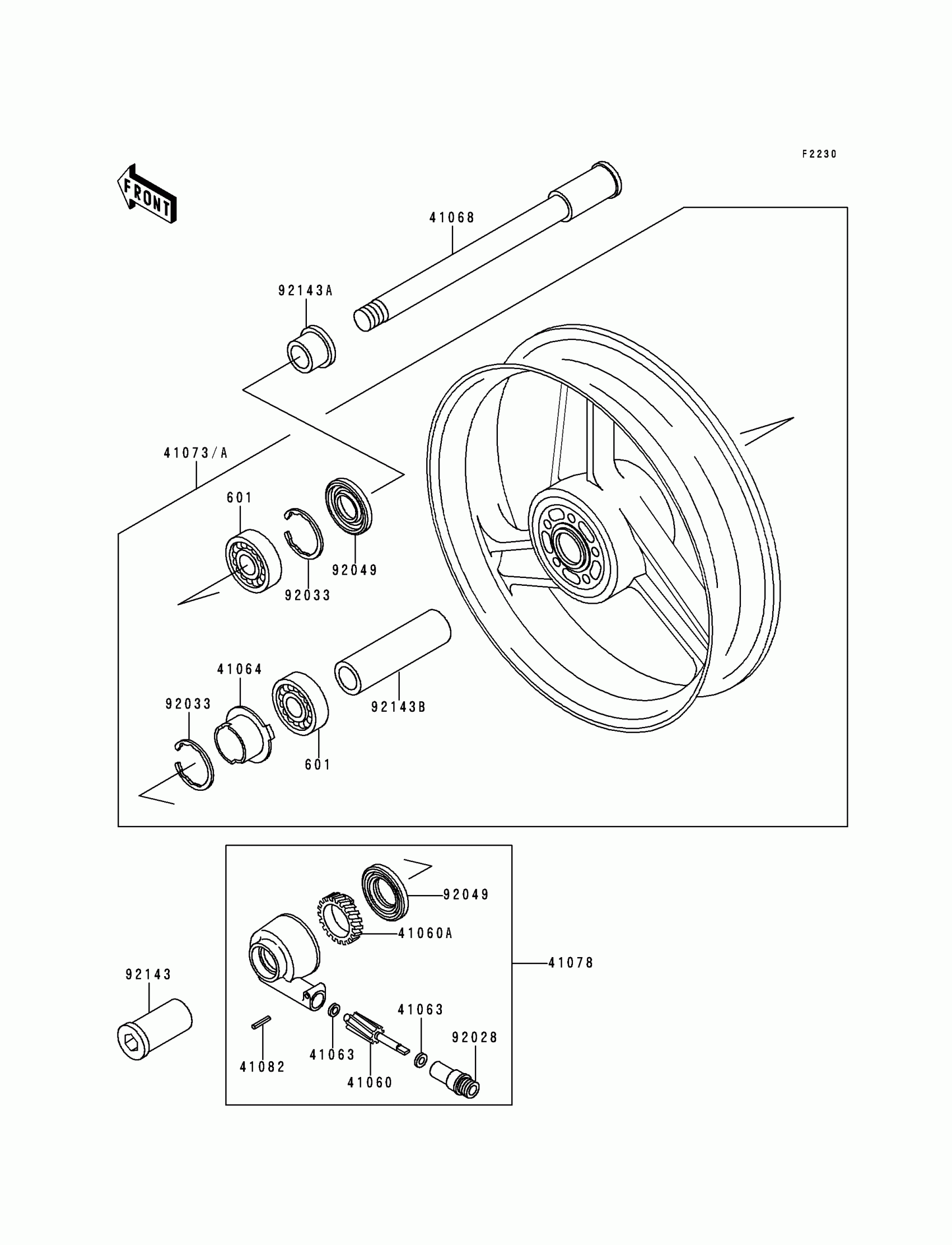 F2230

FRONT

41068

92143A

41073/A

601

92033

92049

41064

92033

601

92143B

92049

41060A

41078

92143

41063

92028

41082

41063

41060