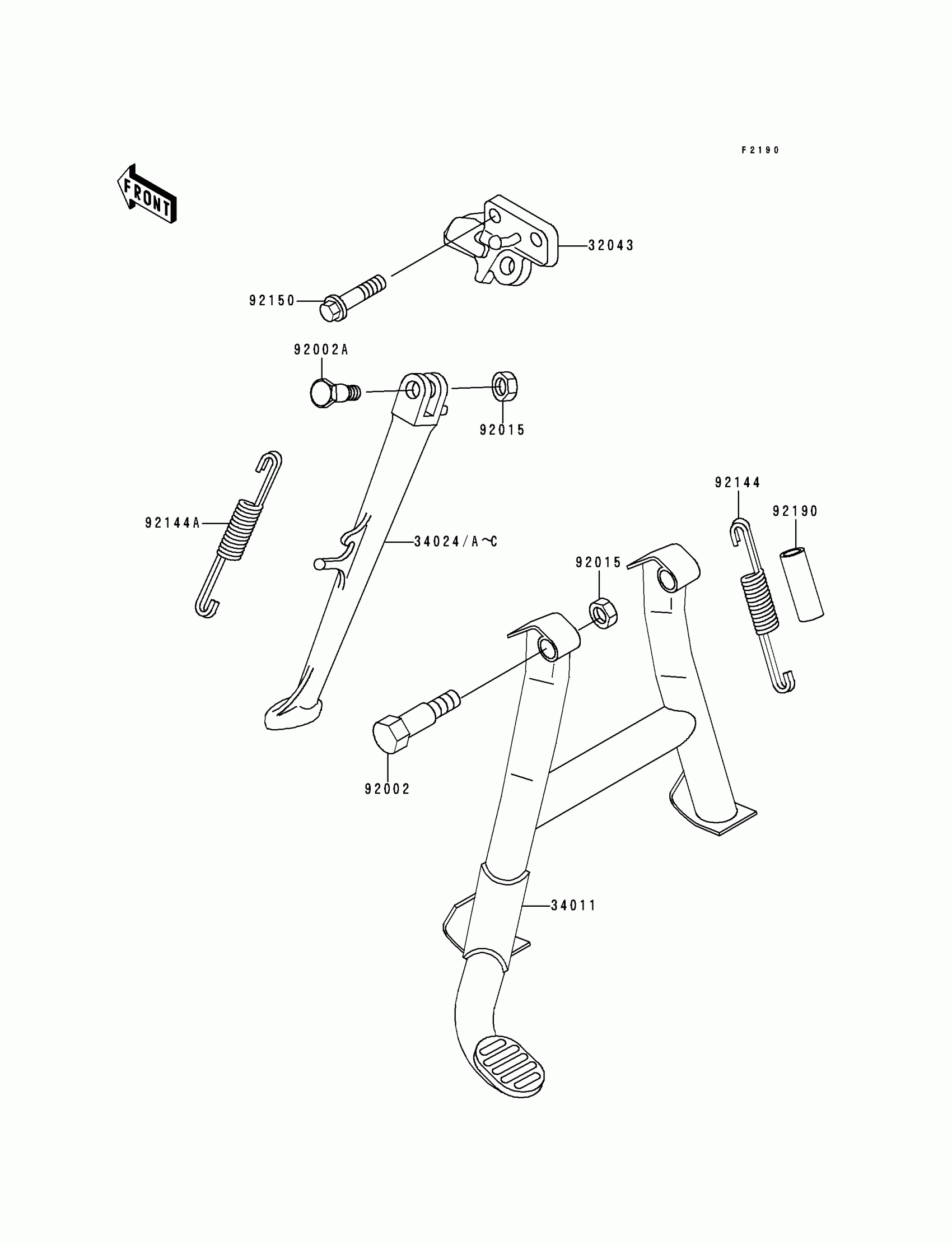 F2190

FRONT

32043

92150

92002A

92015

92144A

34024/A~C

92144

92190

92015

92002

34011