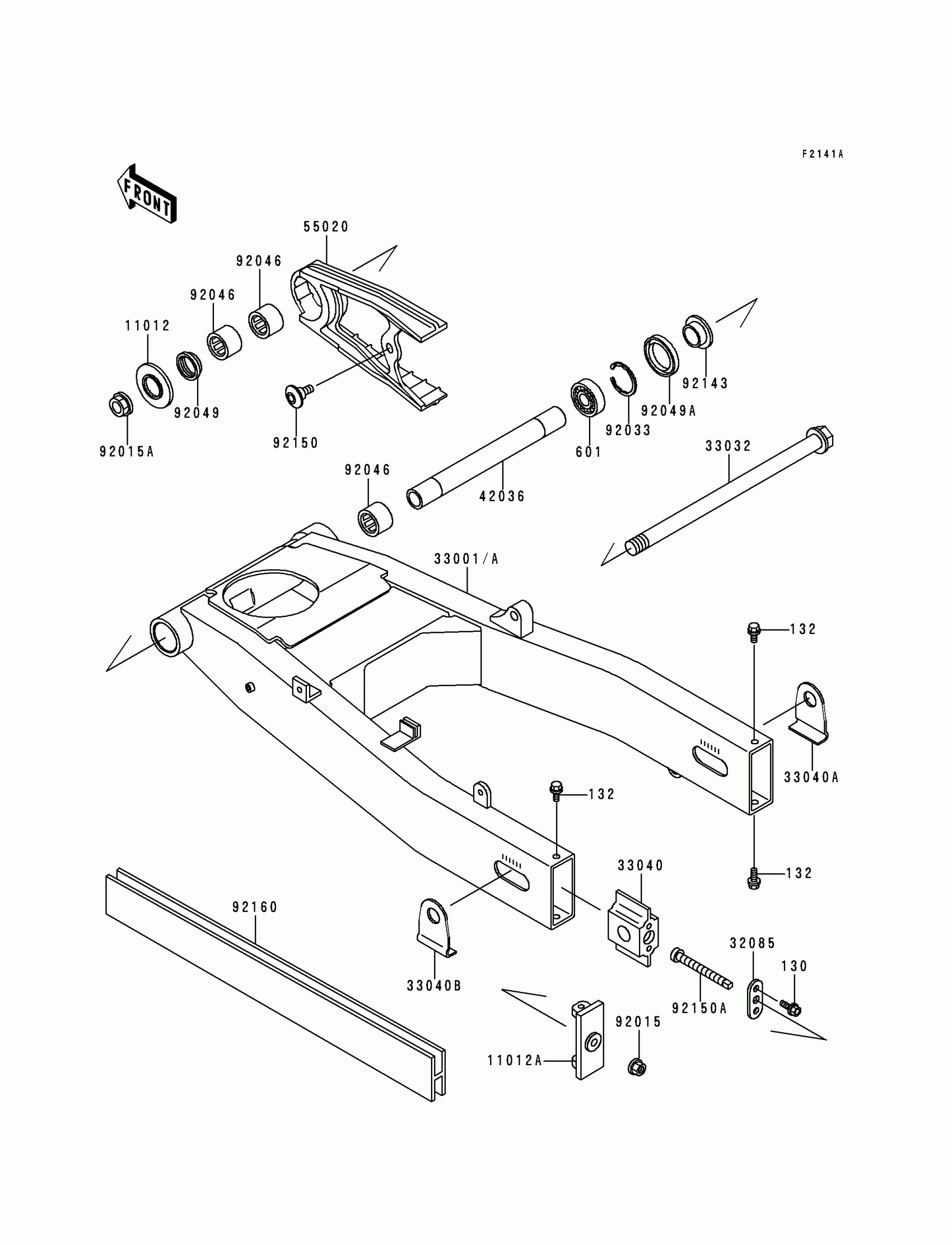 F2141A

FRONT

55020
92046
92046
11012
92049
92015A
92150
92143
92049A
92033
601
33032
92046
42036
33001/A
132
33040A
132
132
33040
92160
33040B
32085
130
92150A
92015
11012A