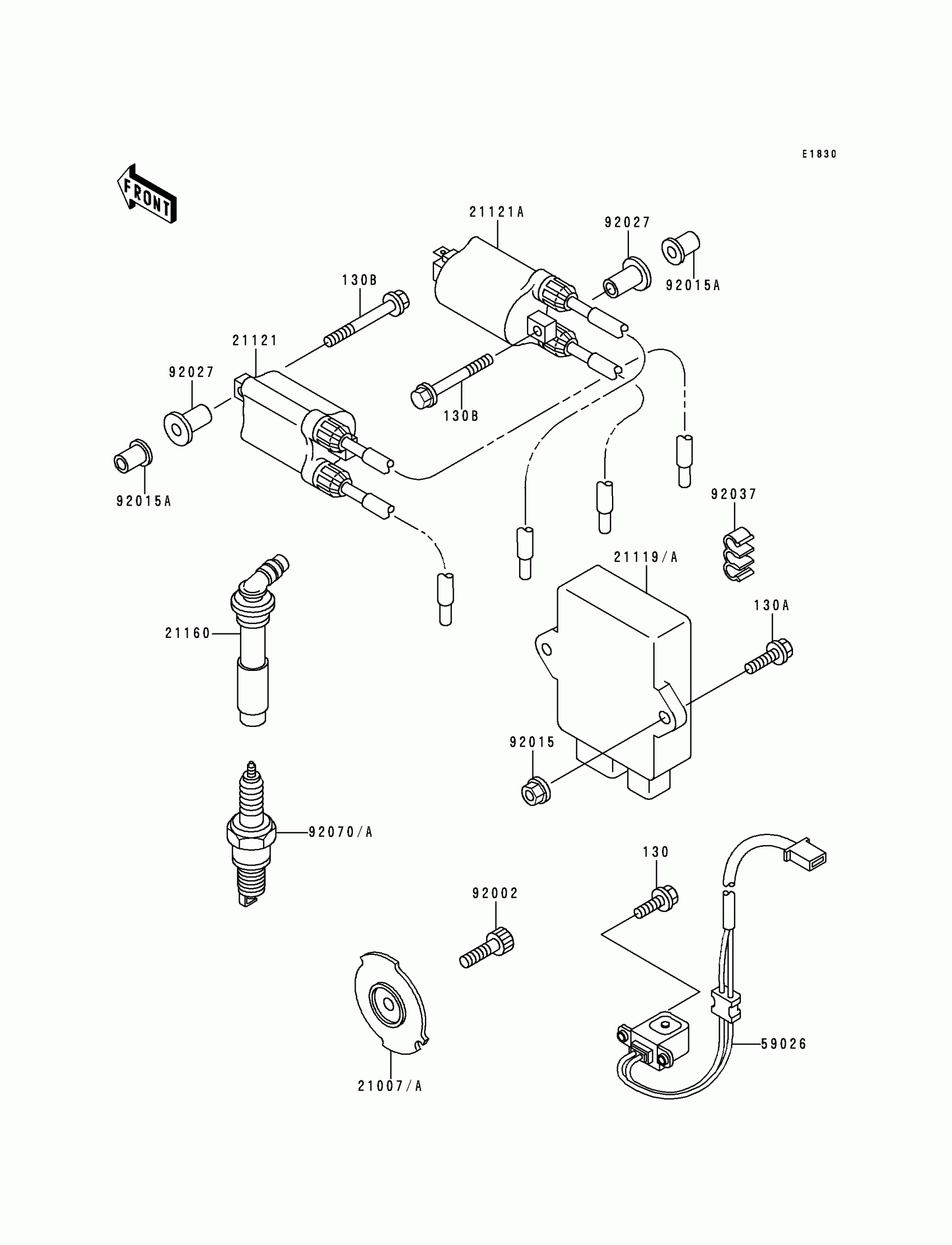 E1830

FRONT

21121A

92027

92015A

130B

21121

92027

130B

92015A

92037

21119/A

130A

21160

92015

92070/A

130

92002

59026

21007/A