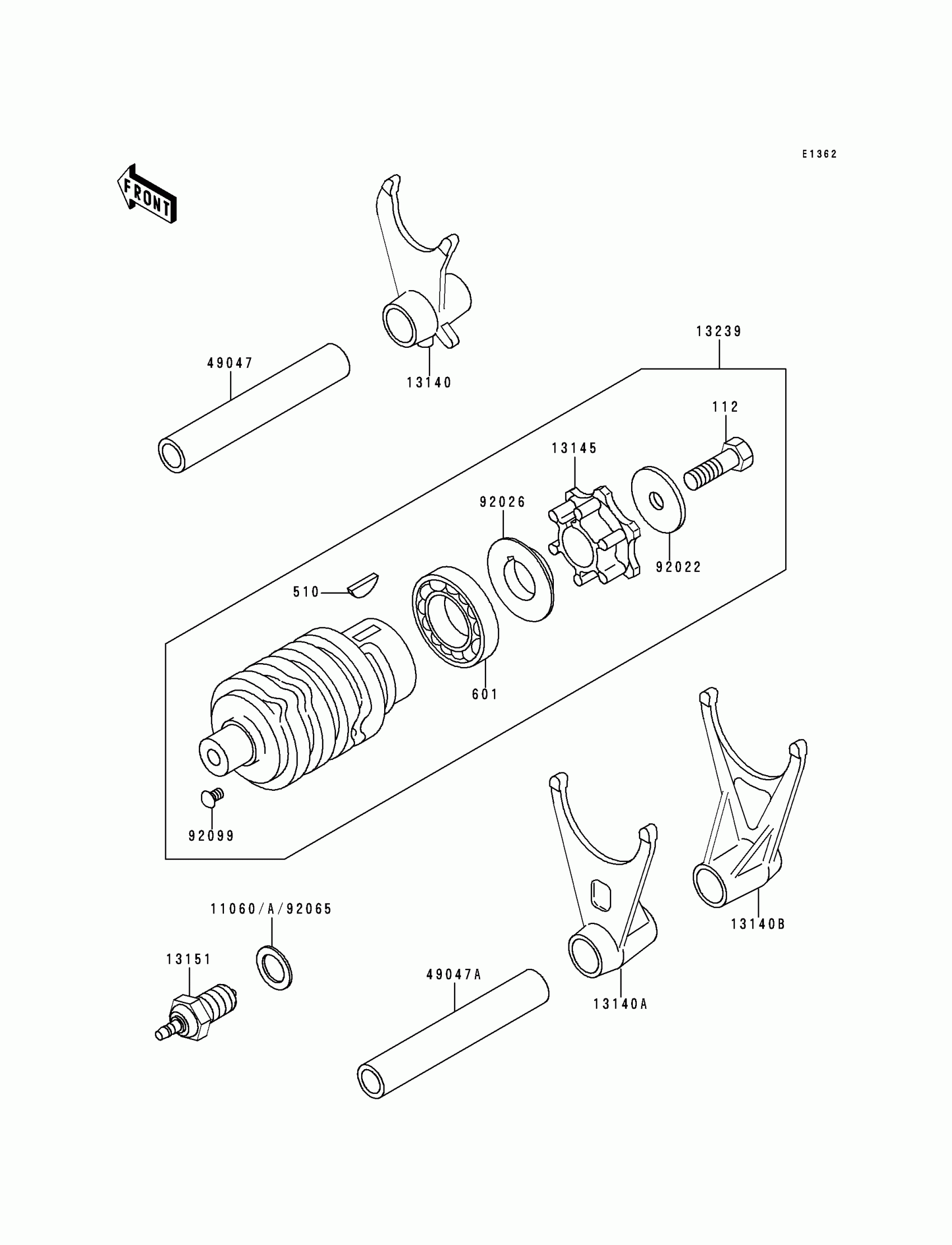 E1362

FRONT

13239

49047

13140

112

13145

92026

92022

510

601

92099

11060/A/92065

13151

49047A

13140A

13140B