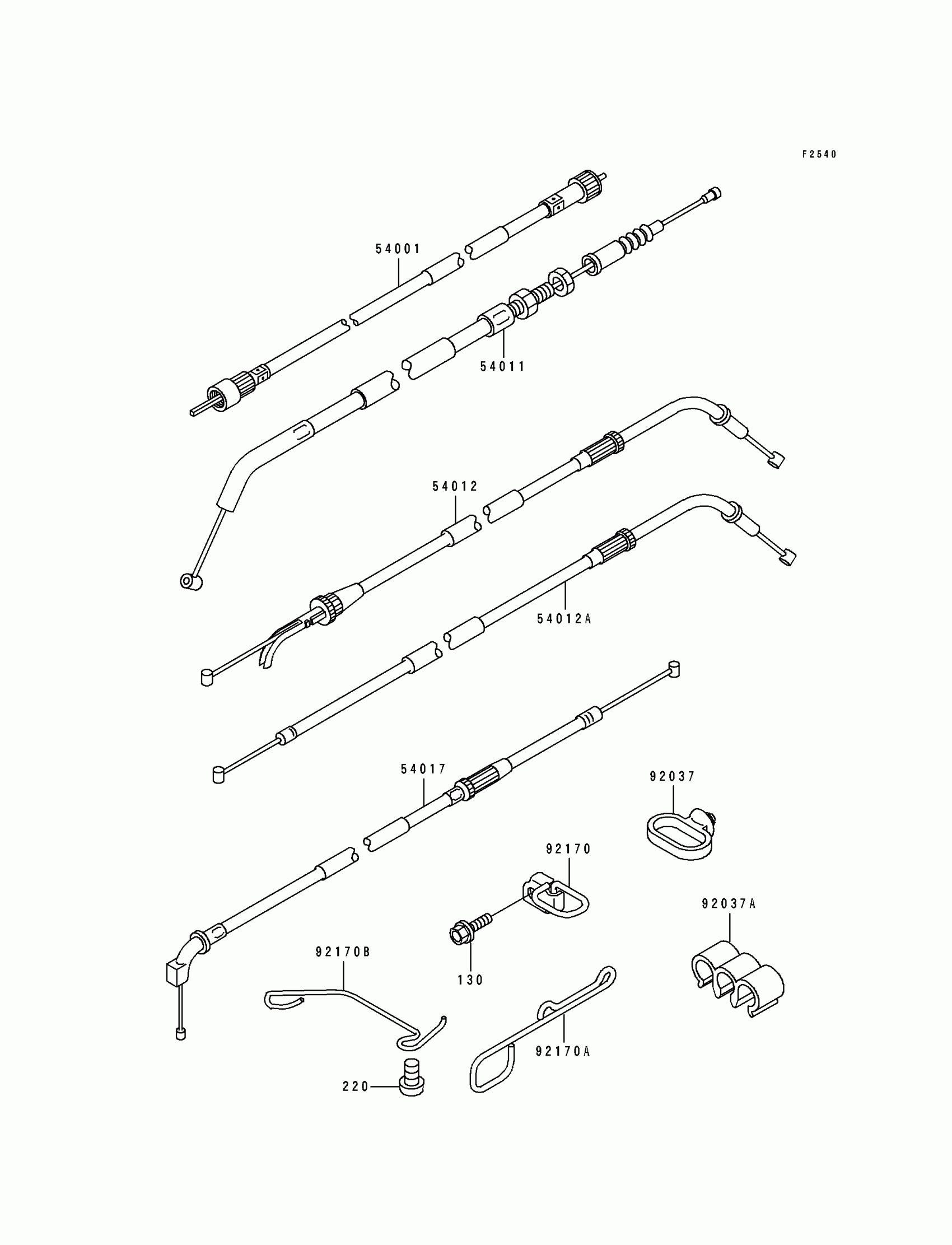 F2540

54001

54011

54012

54012A

54017

92037

92170

92037A

92170B

130

92170A

220