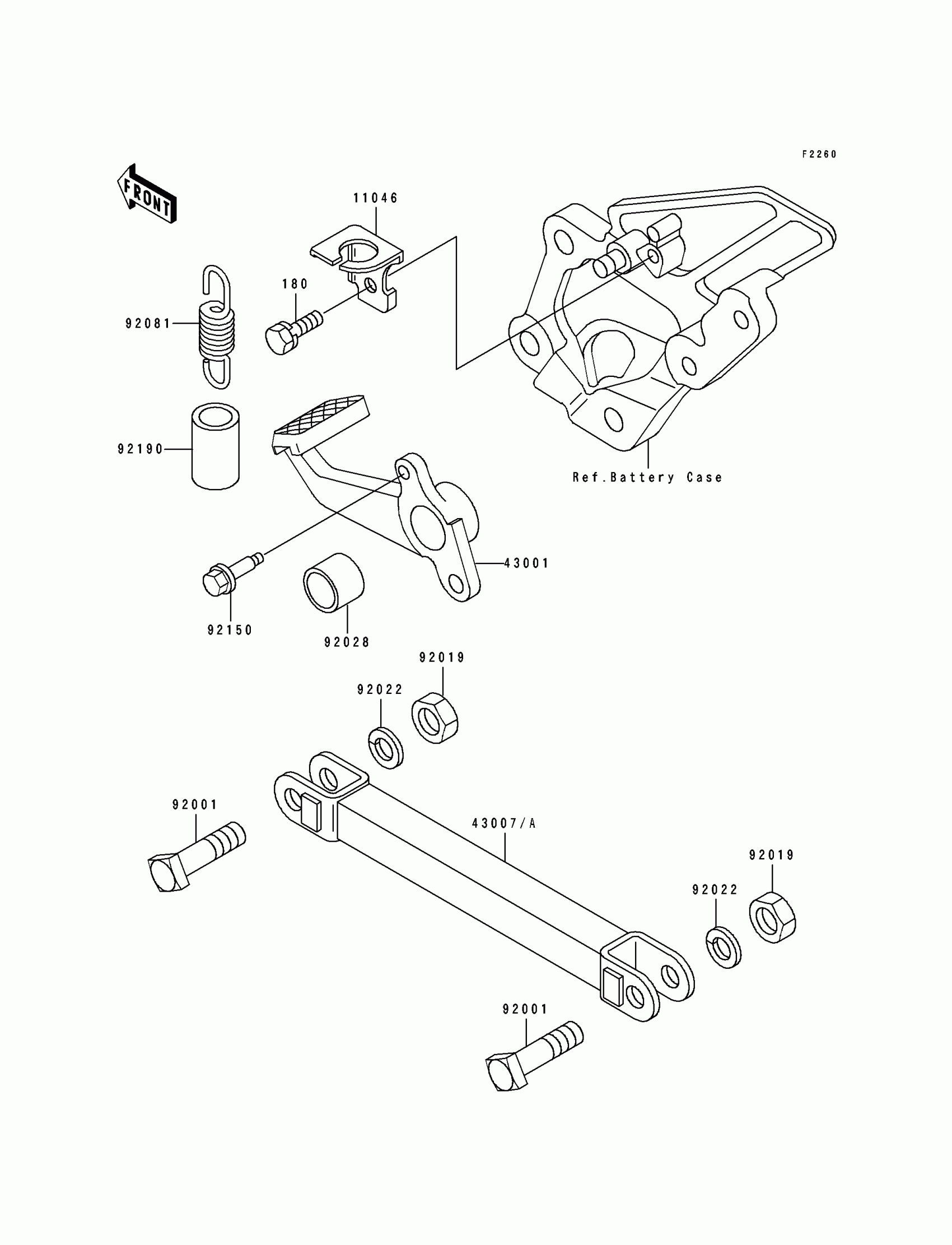 F2260

FRONT

11046

180

92081

92190

Ref.Battery Case

43001

92150

92028

92019

92022

92001

43007/A

92019

92022

92001