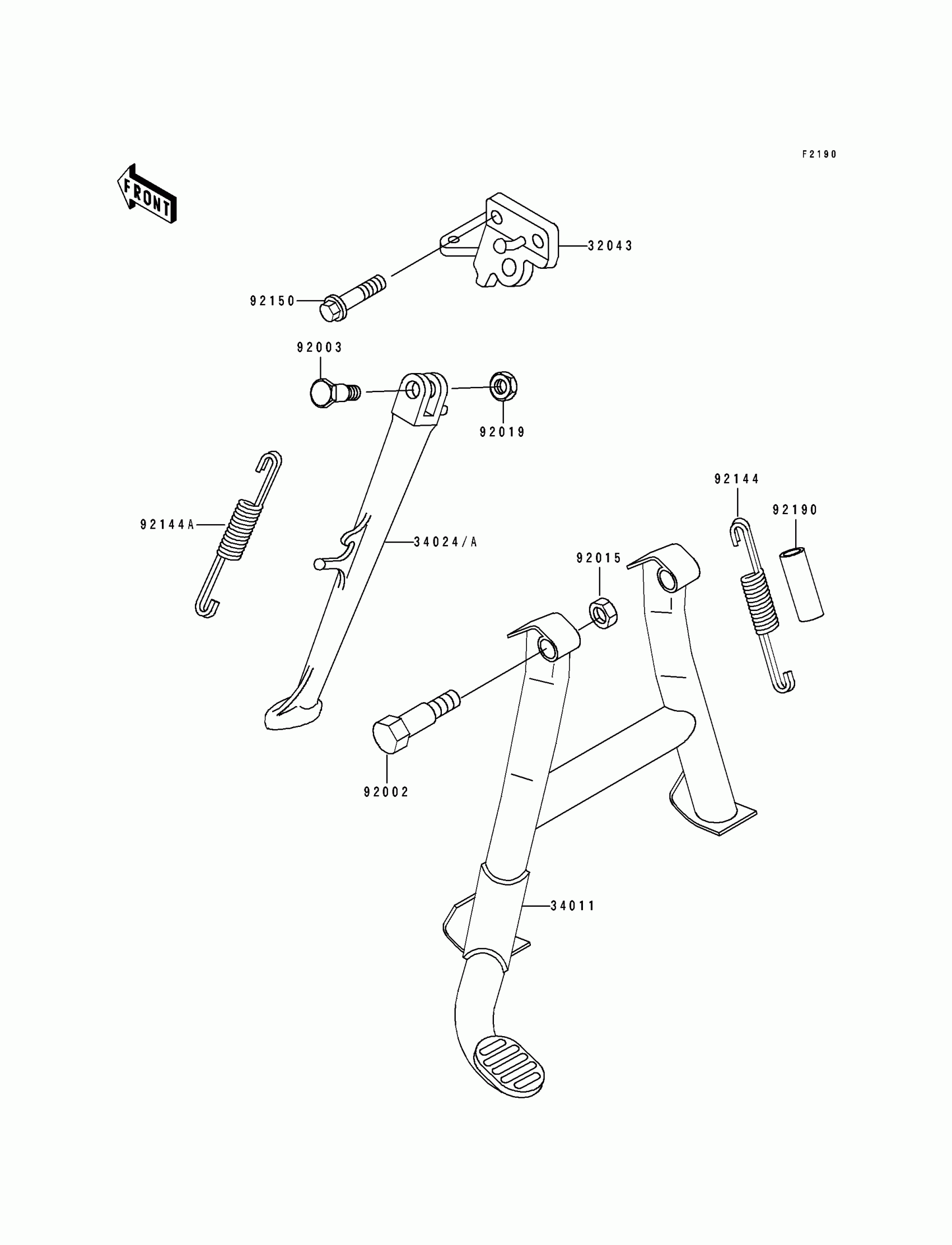 F2190

FRONT

32043

92150

92003

92019

92144A

34024/A

92144

92190

92015

92002

34011