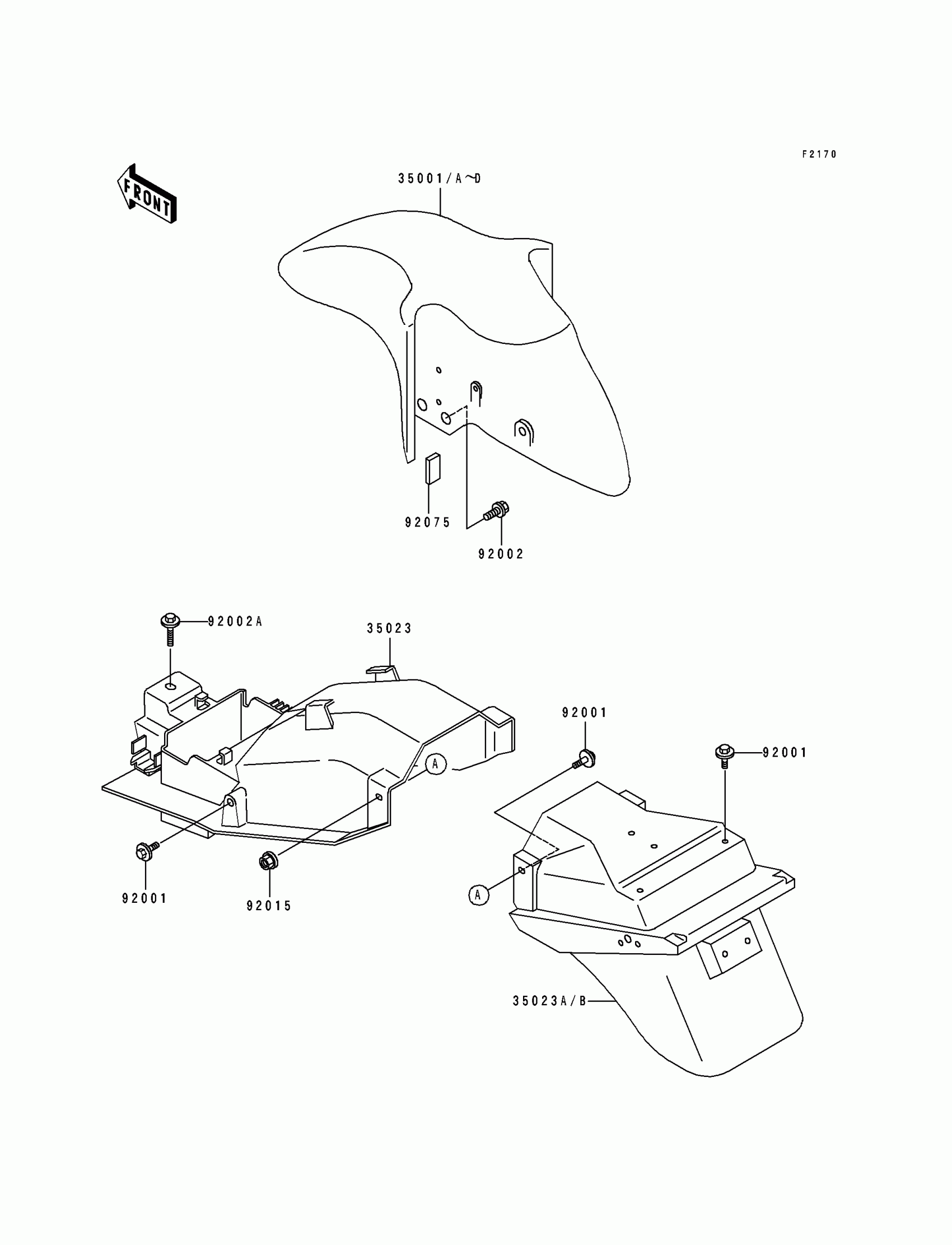 F2170

FRONT

35001/A~D

92075

92002

92002A

35023

92001

92001

A

92001

92015

A

35023A/B