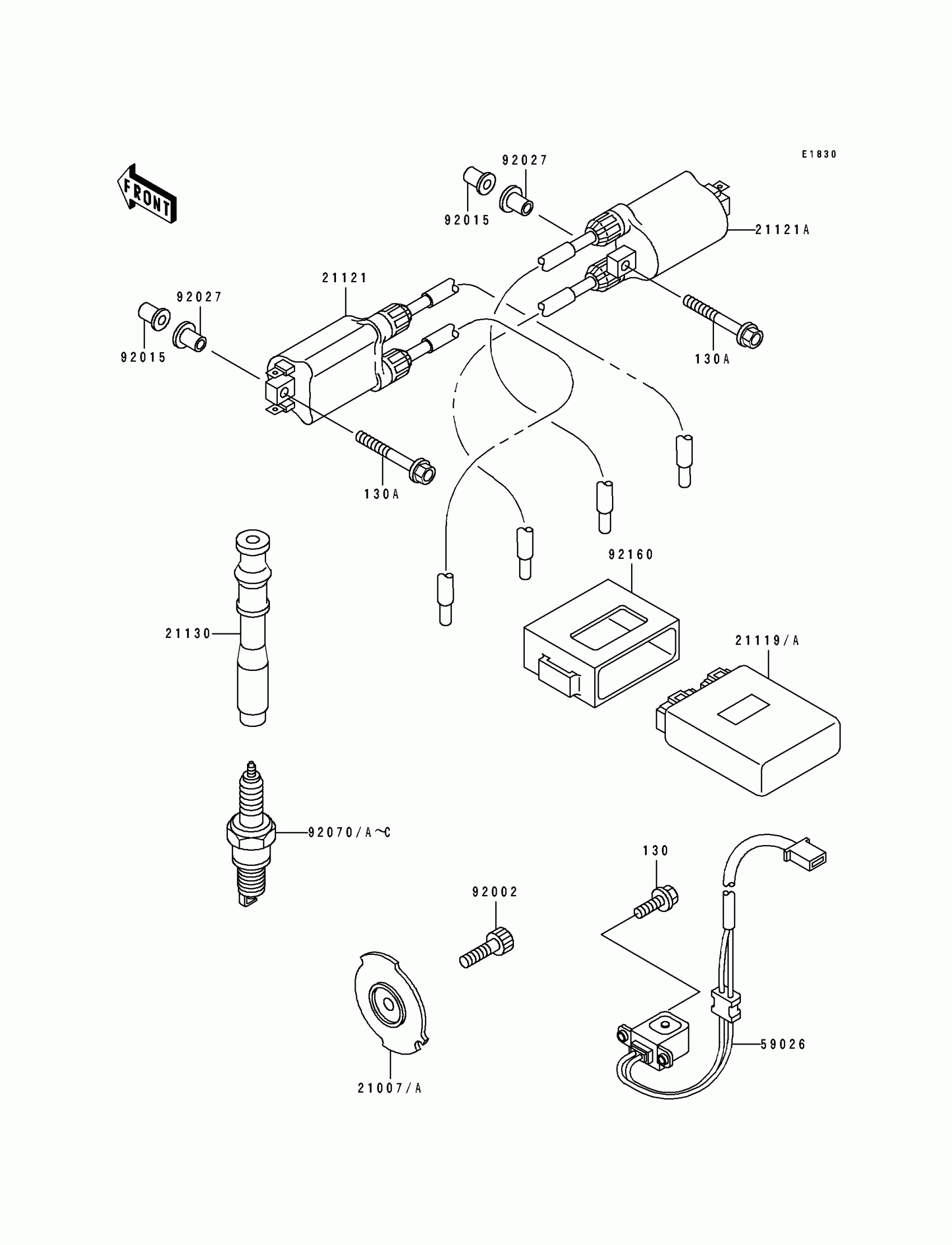 E1830

FRONT

92027
92015
21121A
21121
92027
92015
130A
130A
92160
21130
21119/A
92070/A~C
130
92002
59026
21007/A