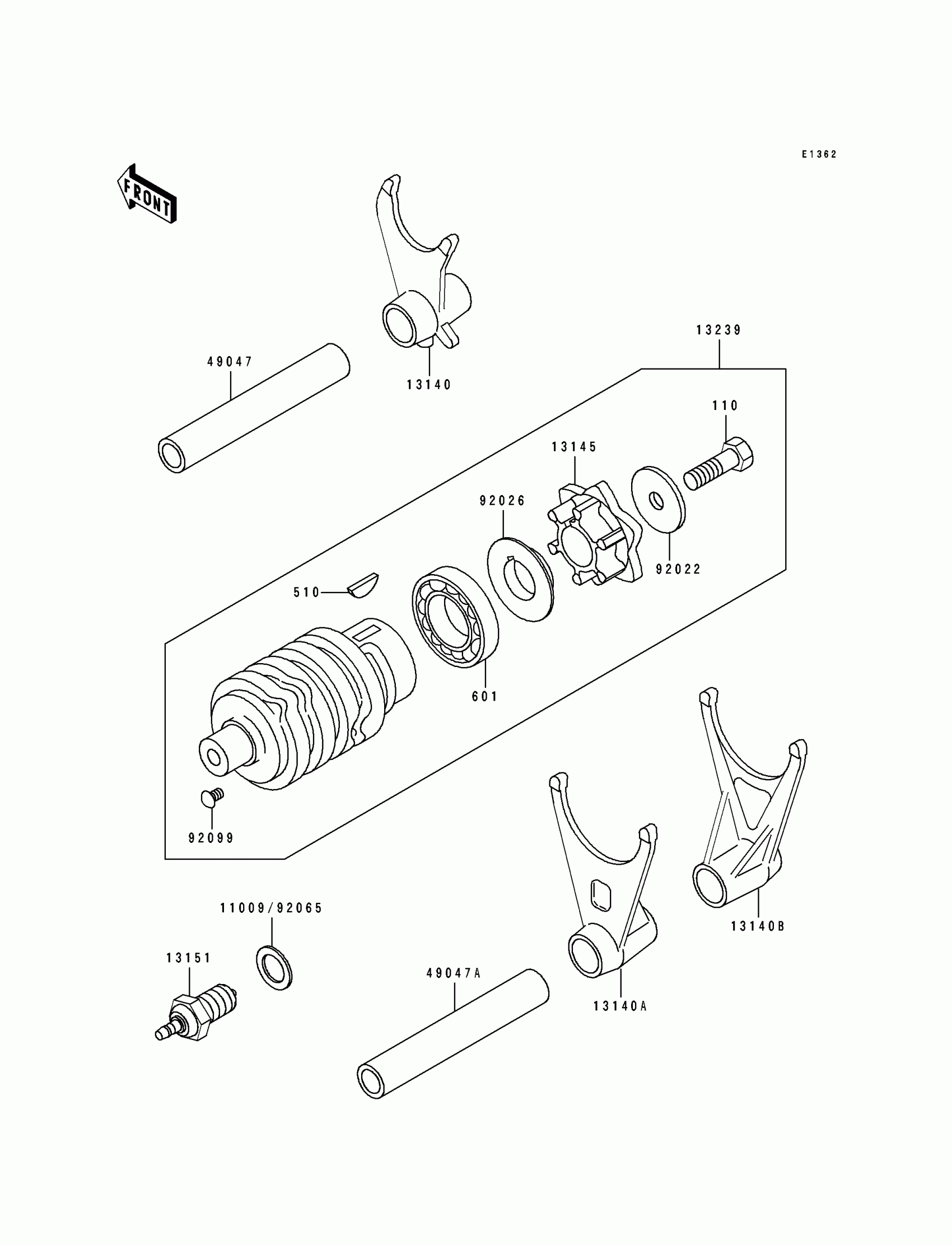 E1362

FRONT

13239

49047

13140

110

13145

92026

92022

510

601

92099

11009/92065

13151

49047A

13140A

13140B