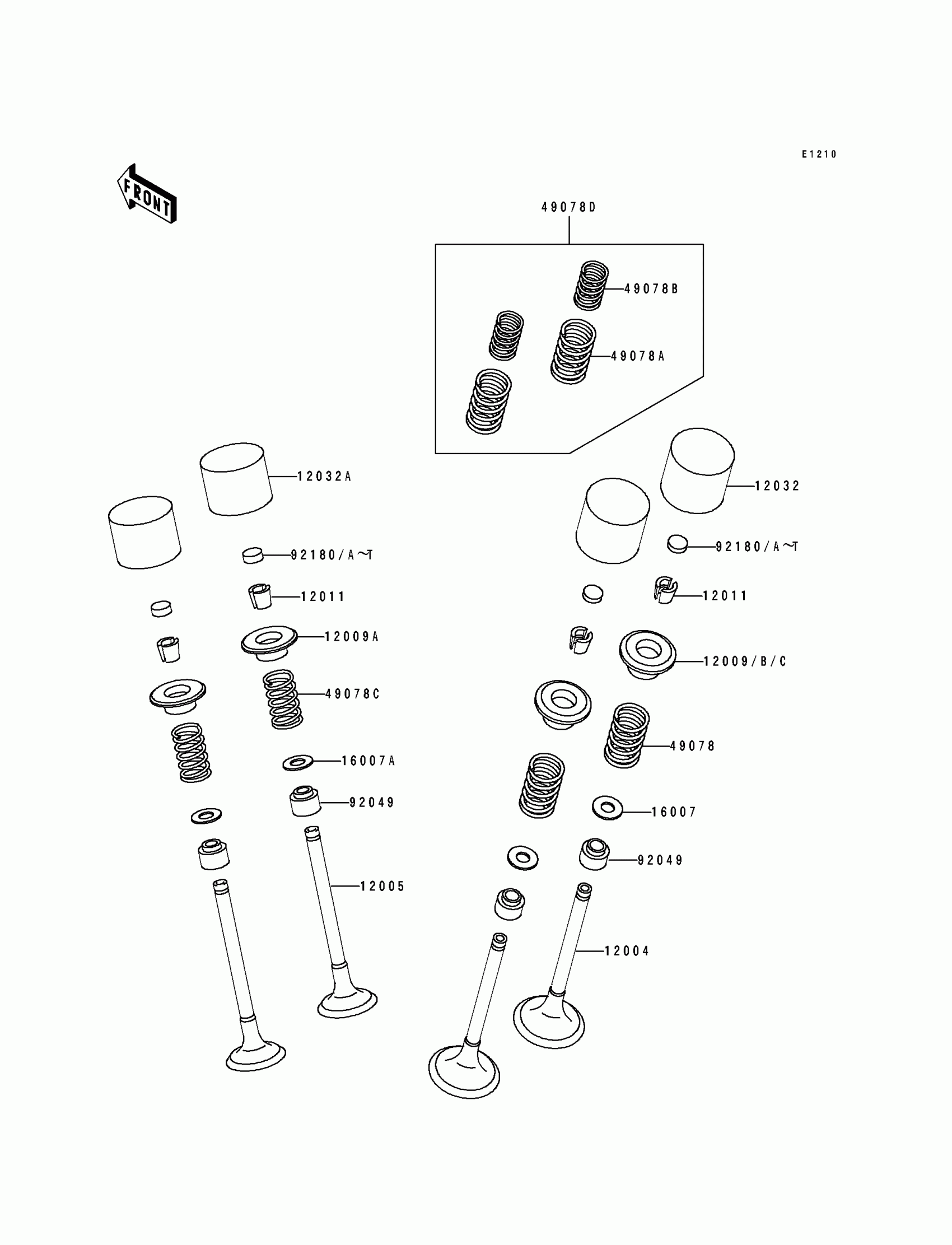 E1210

FRONT

49078D

49078B

49078A

12032A

12032

92180/A~T

92180/A~T

12011

12011

12009A

12009/B/C

49078C

49078

16007A

16007

92049

92049

12005

12004