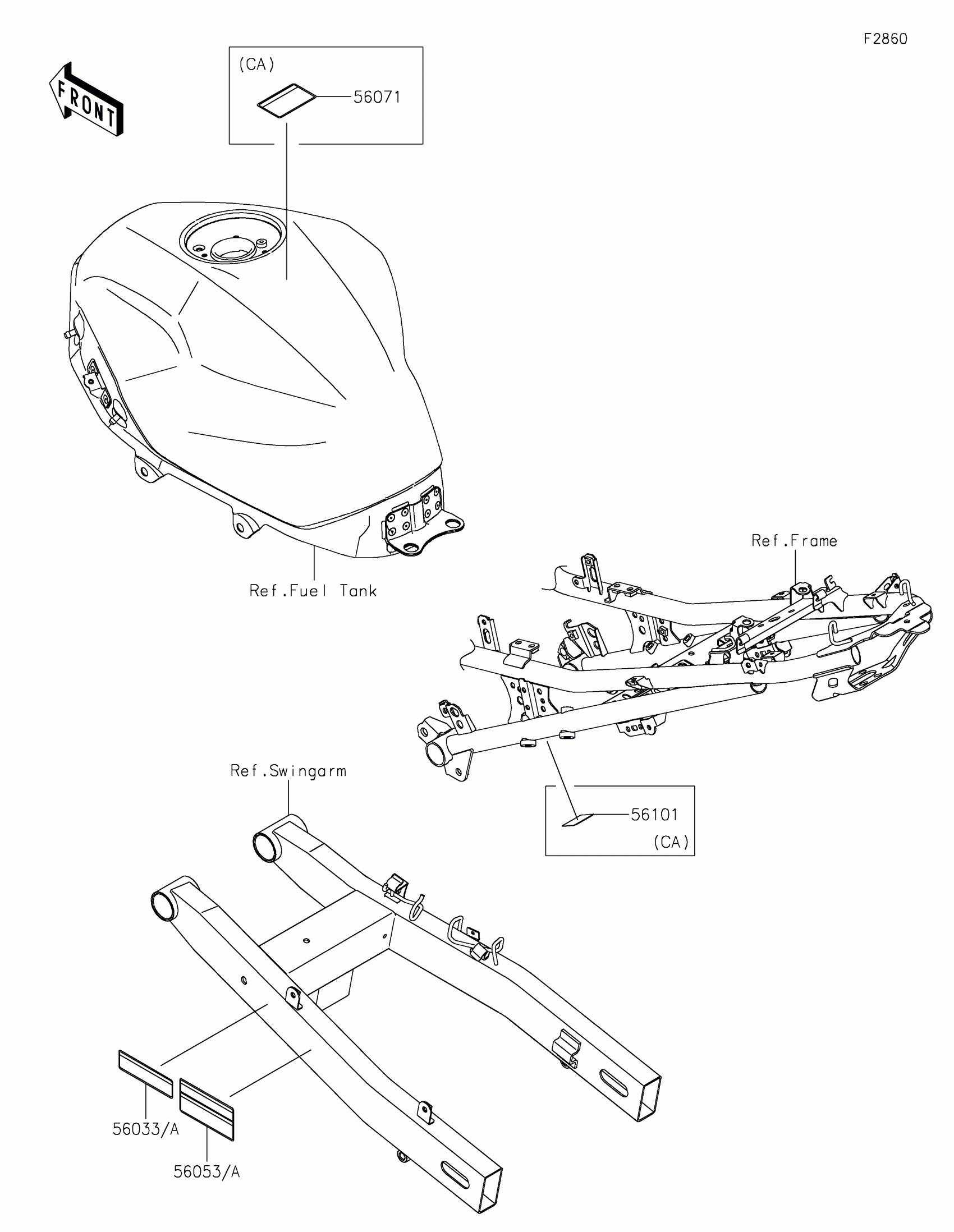 F2860

FRONT

(CA)

56071

Ref.Fuel Tank

Ref.Frame

Ref.Swingarm

56101

(CA)

56033/A

56053/A