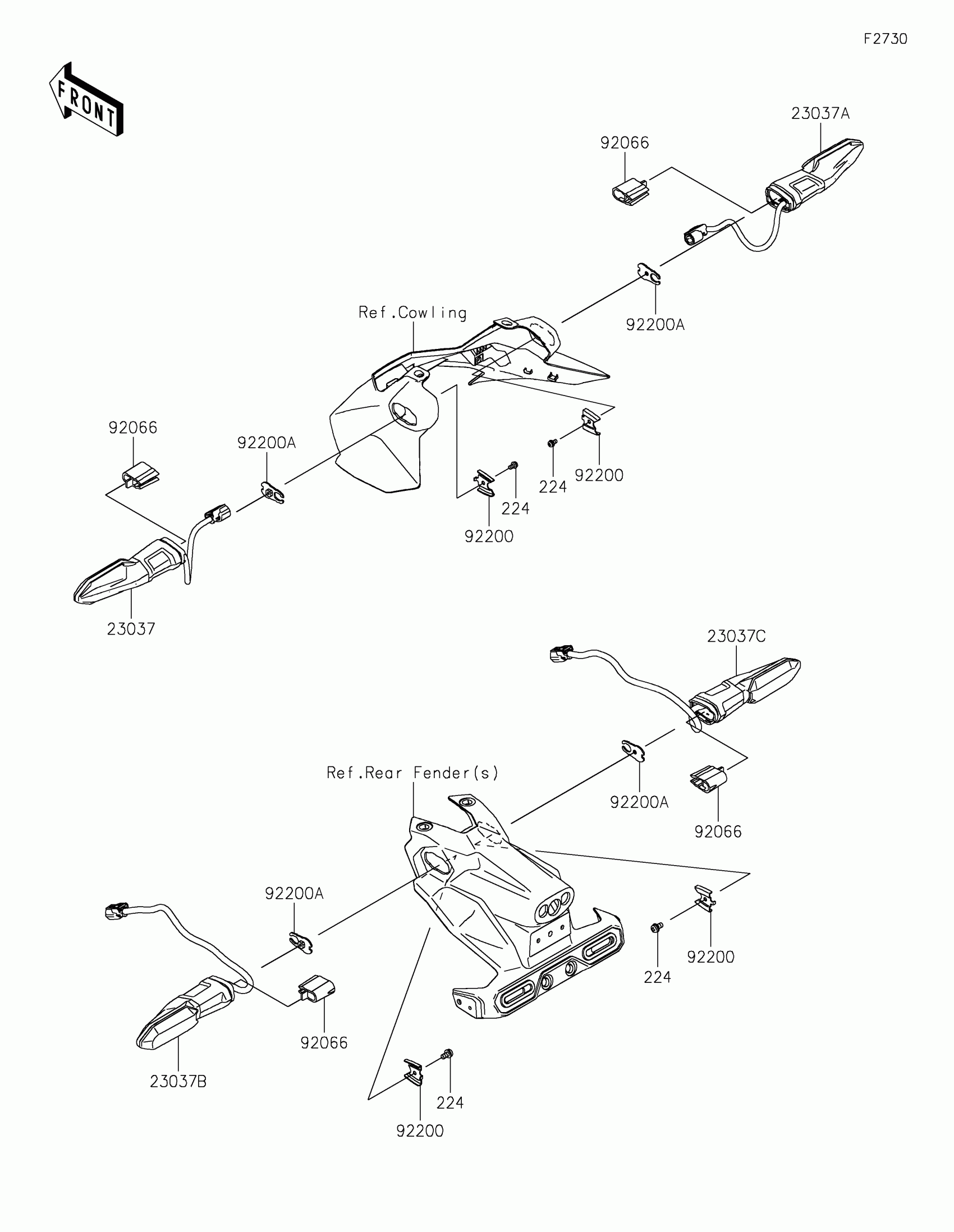 F2730

FRONT

23037A

92066

92200A

Ref.Cowling

92066

92200A

224

92200

224

92200

23037

23037C

Ref.Rear Fender(s)

92200A

92066

92200A

92200

224

92066

23037B

224

92200