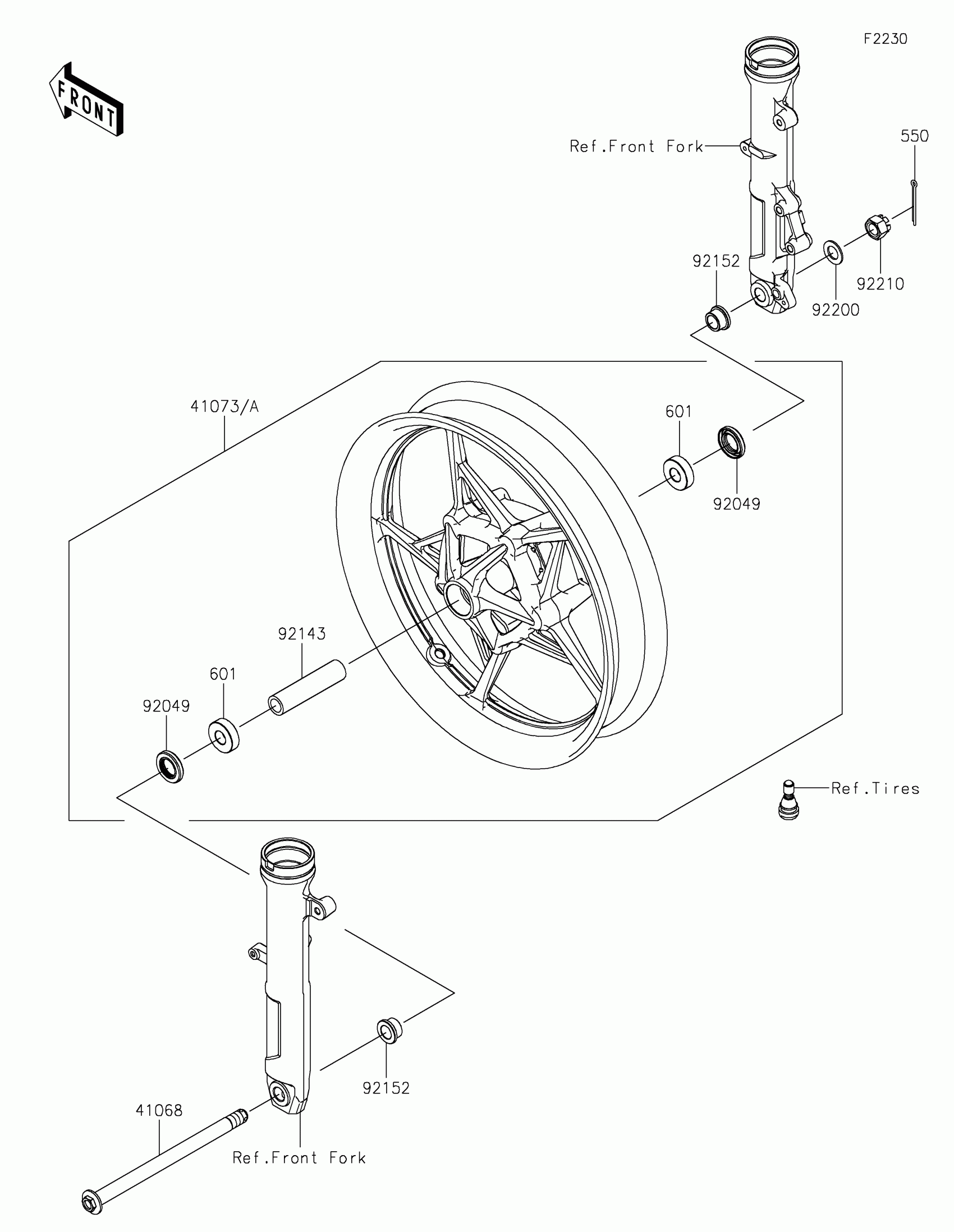 F2230

FRONT

Ref.Front Fork

550

92152

92210

92200

41073/A

601

92049

92143

601

92049

Ref.Tires

92152

41068

Ref.Front Fork