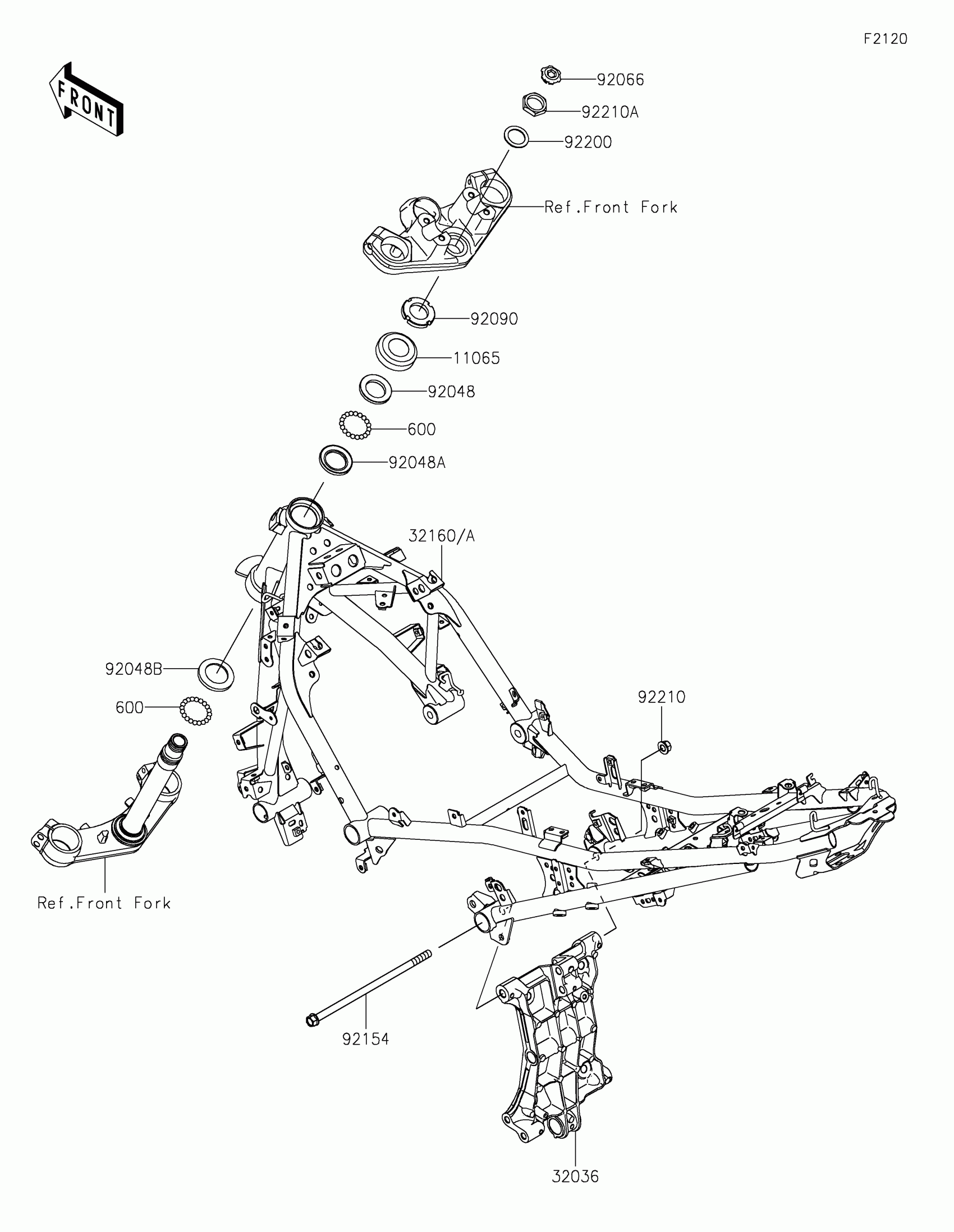 F2120

FRONT

92066

92210A

92200

Ref.Front Fork

92090

11065

92048

600

92048A

32160/A

92048B

600

92210

Ref.Front Fork

92154

32036