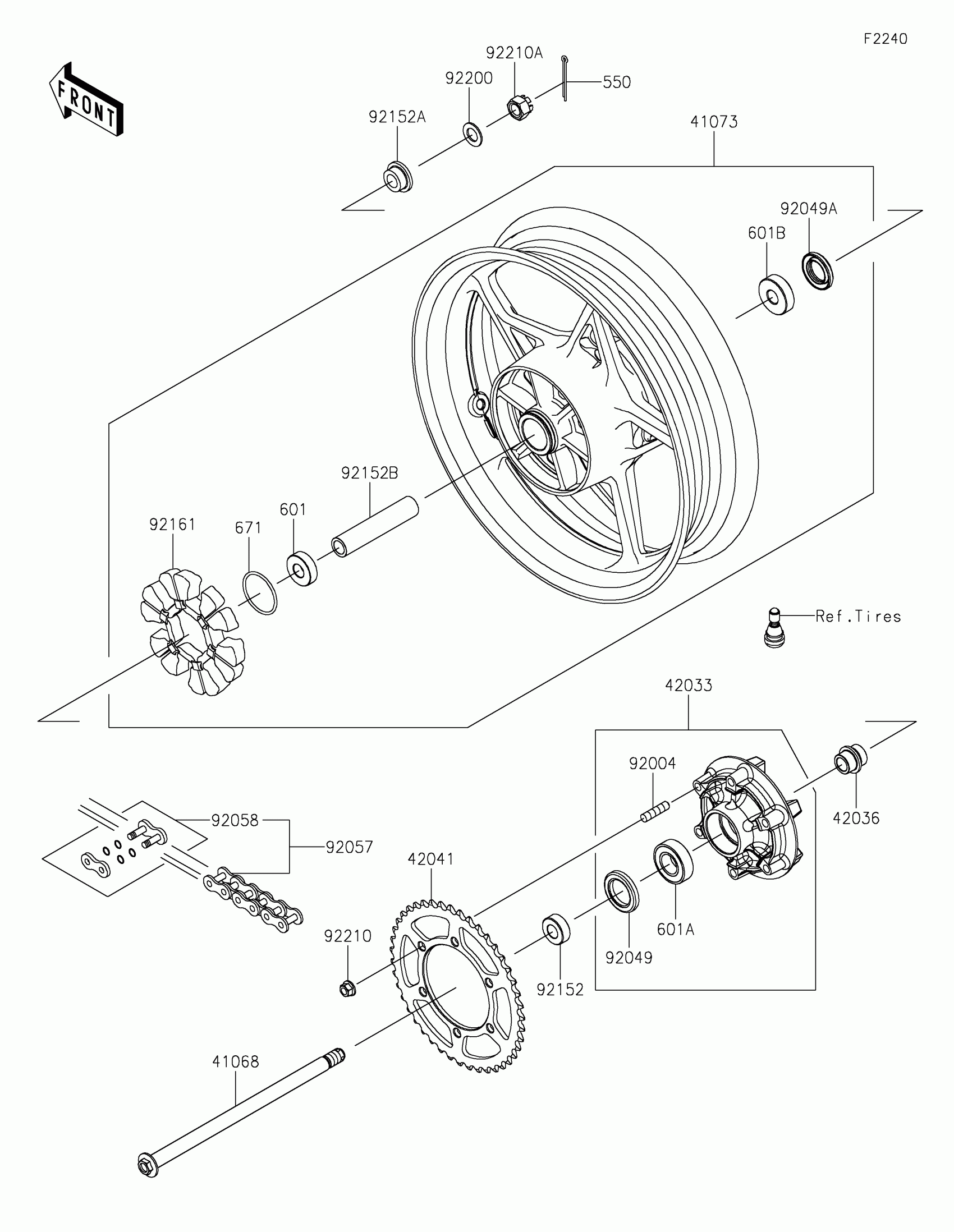 F2240

FRONT

92210A
92200
550
92152A
41073
92049A
601B
92152B
601
671
92161
Ref.Tires
42033
92004
42036
92058
92057
42041
601A
92049
92210
92152
41068