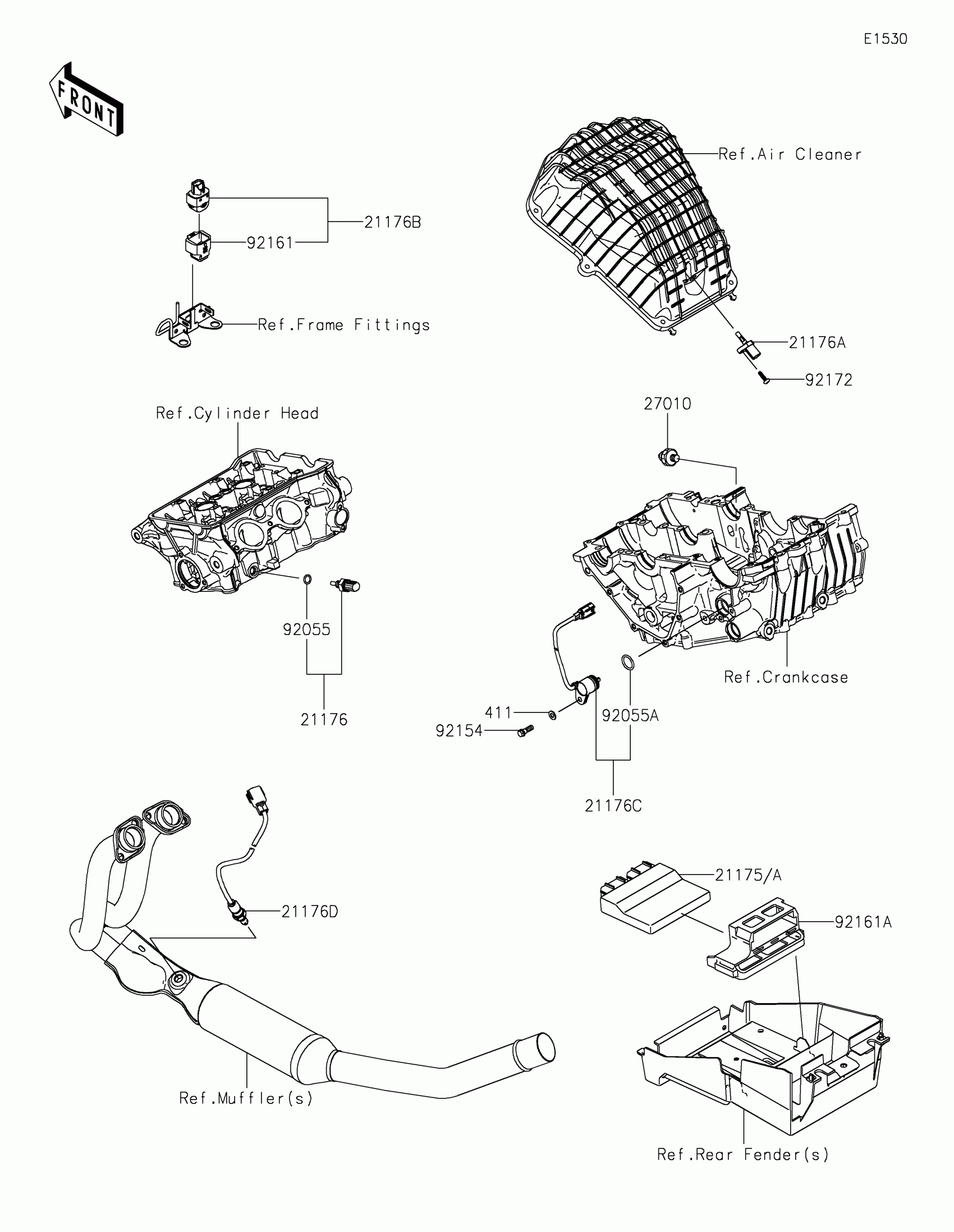 E1530

FRONT

Ref.Air Cleaner

21176B

92161

Ref.Frame Fittings

21176A

92172

Ref.Cylinder Head

27010

92055

21176

Ref.Crankcase

411

92055A

92154

21176C

21175/A

21176D

92161A

Ref.Muffler(s)

Ref.Rear Fender(s)