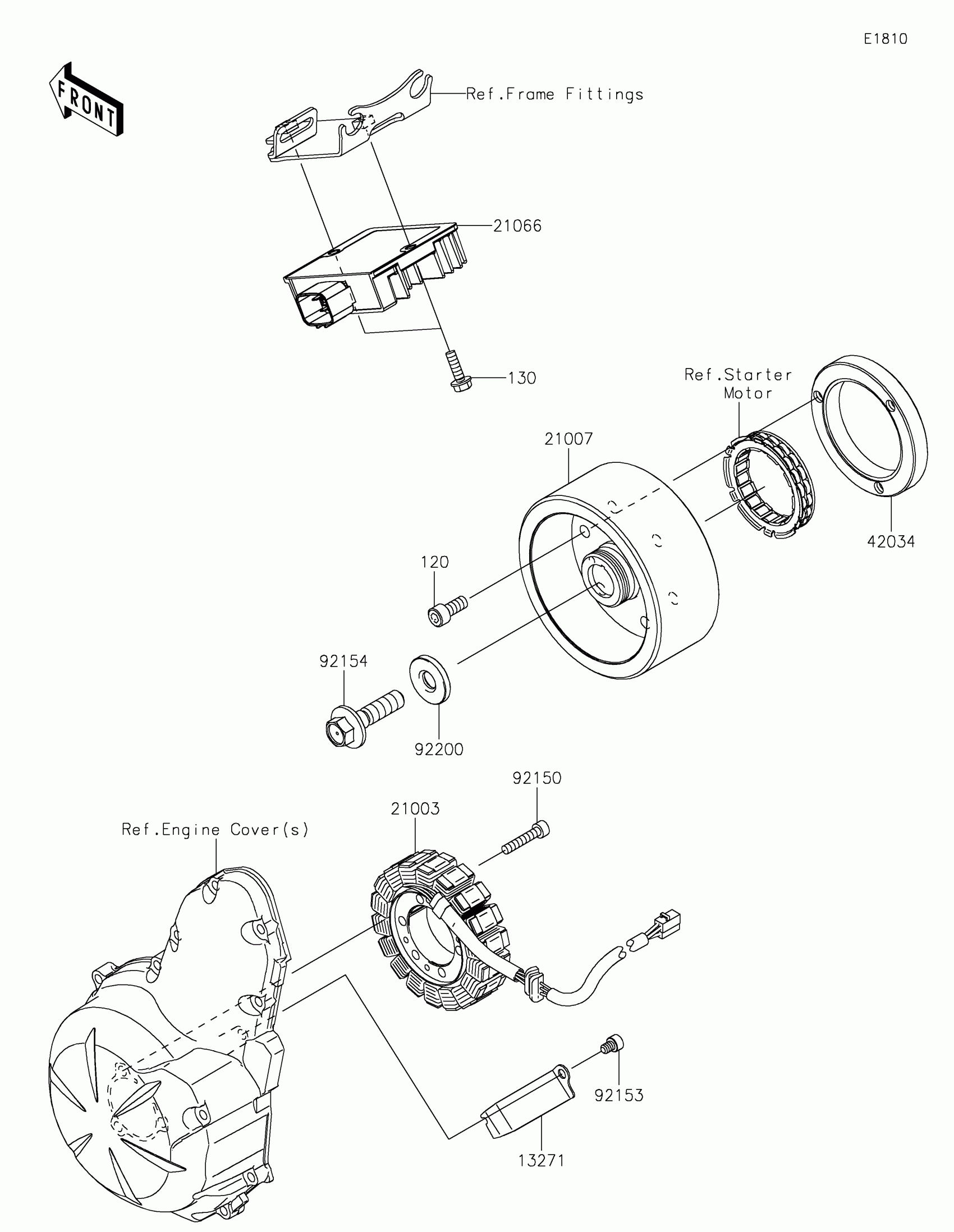 E1810

FRONT

Ref.Frame Fittings

21066

130

Ref.Starter Motor

21007

42034

120

92154

92200

92150

21003

Ref.Engine Cover(s)

92153

13271