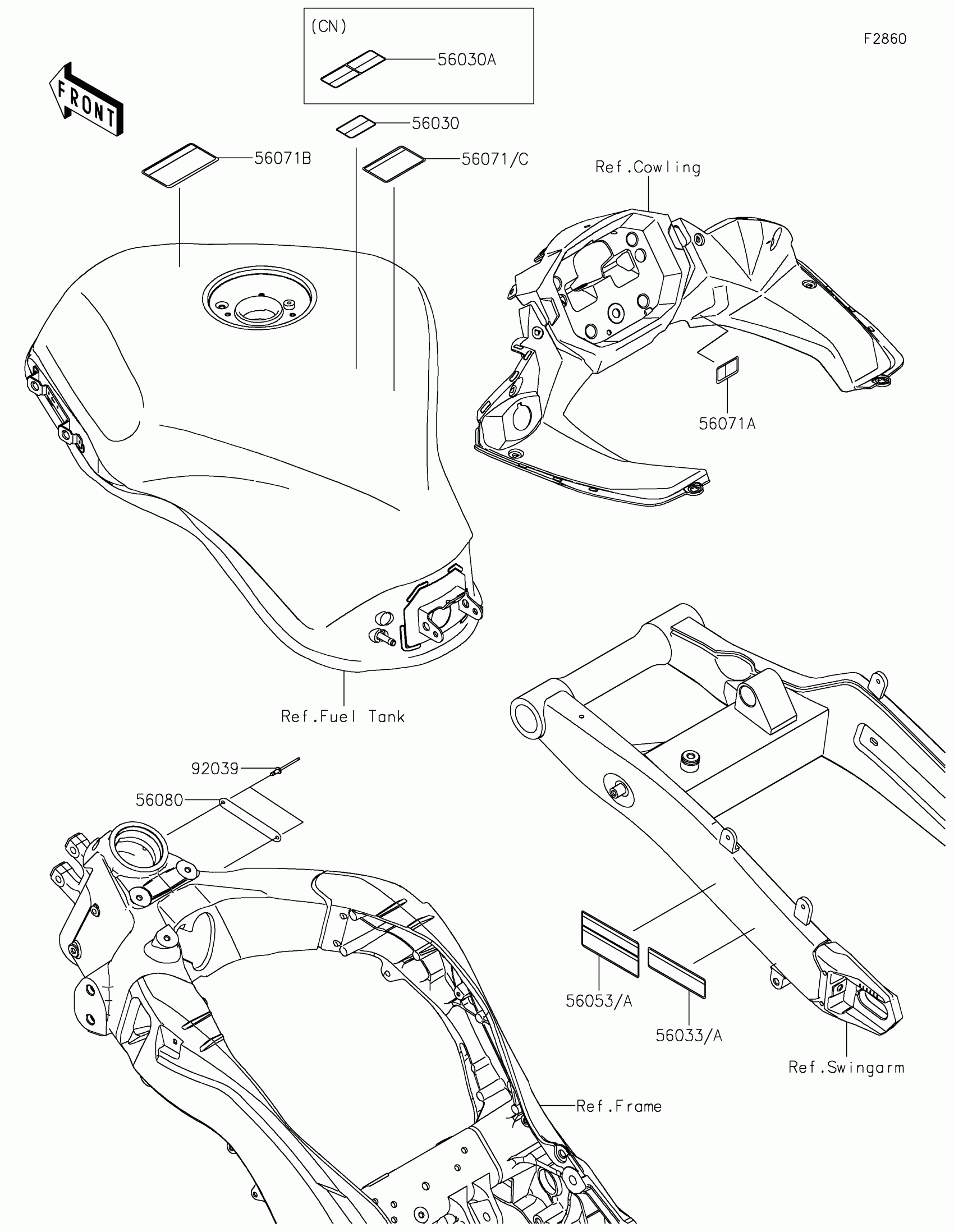 (CN)
56030A
F2860
FRONT
56030
56071B
56071/C
Ref.Cowling
56071A
Ref.Fuel Tank
92039
56080
56053/A
56033/A
Ref.Swingarm
Ref.Frame