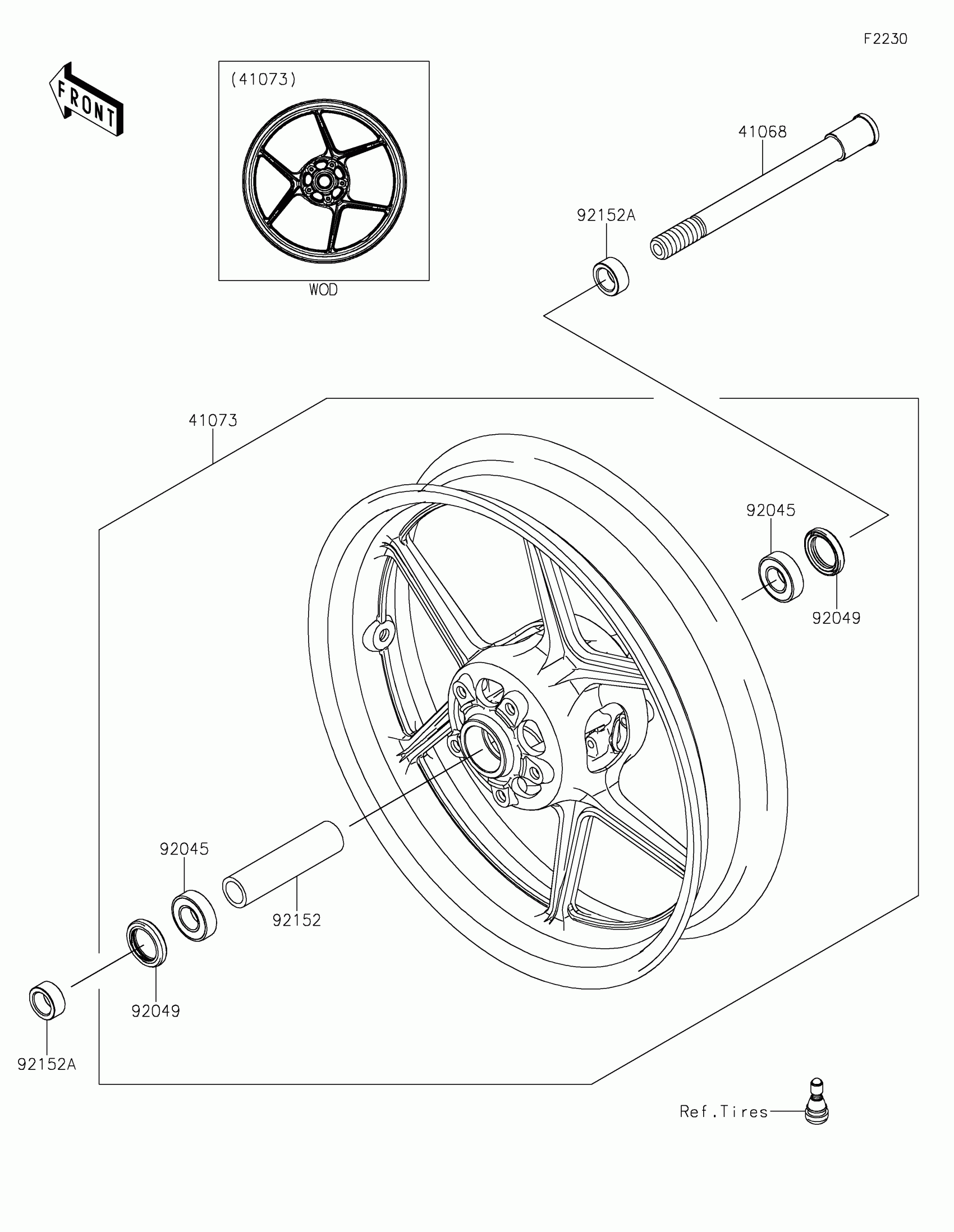 F2230

FRONT

(41073)

WOD

41068

92152A

41073

92045

92049

92045

92152

92049

92152A

Ref.Tires