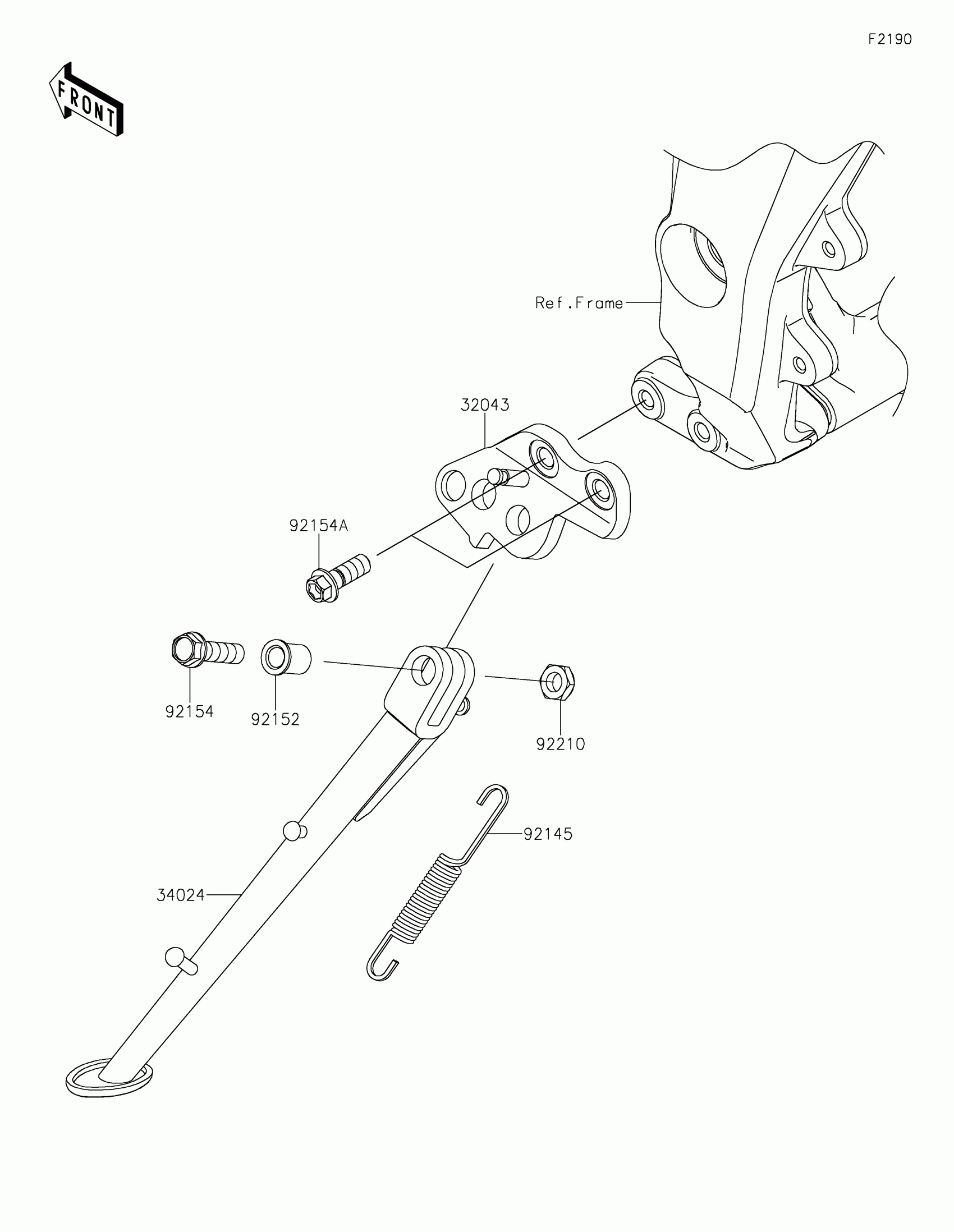 F2190

FRONT

Ref.Frame

32043

92154A

92154

92152

92210

92145

34024