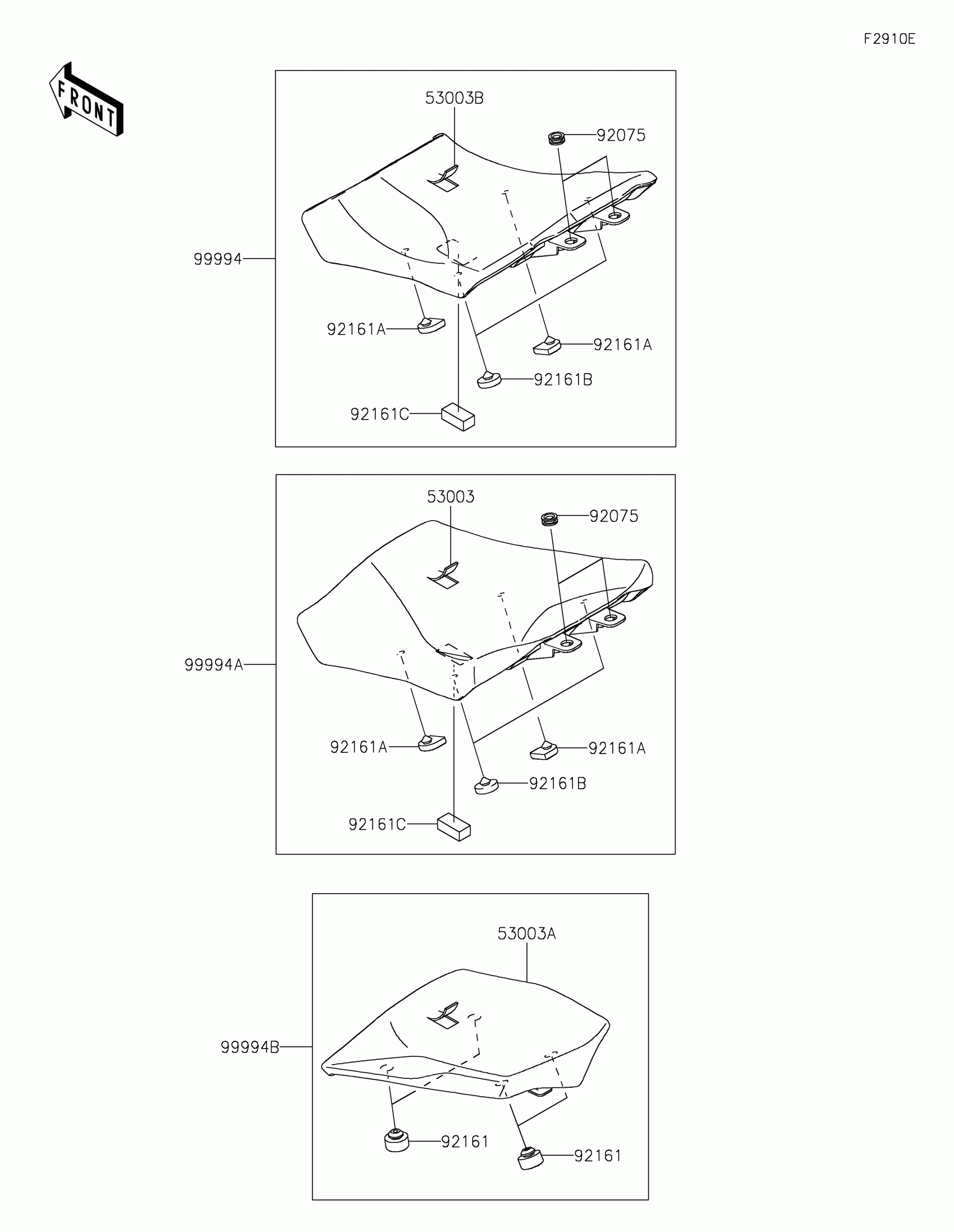 F2910E

FRONT

53003B
92075
99994
92161A
92161A
92161B
92161C

53003
92075
99994A
92161A
92161A
92161B
92161C

53003A
99994B
92161
92161