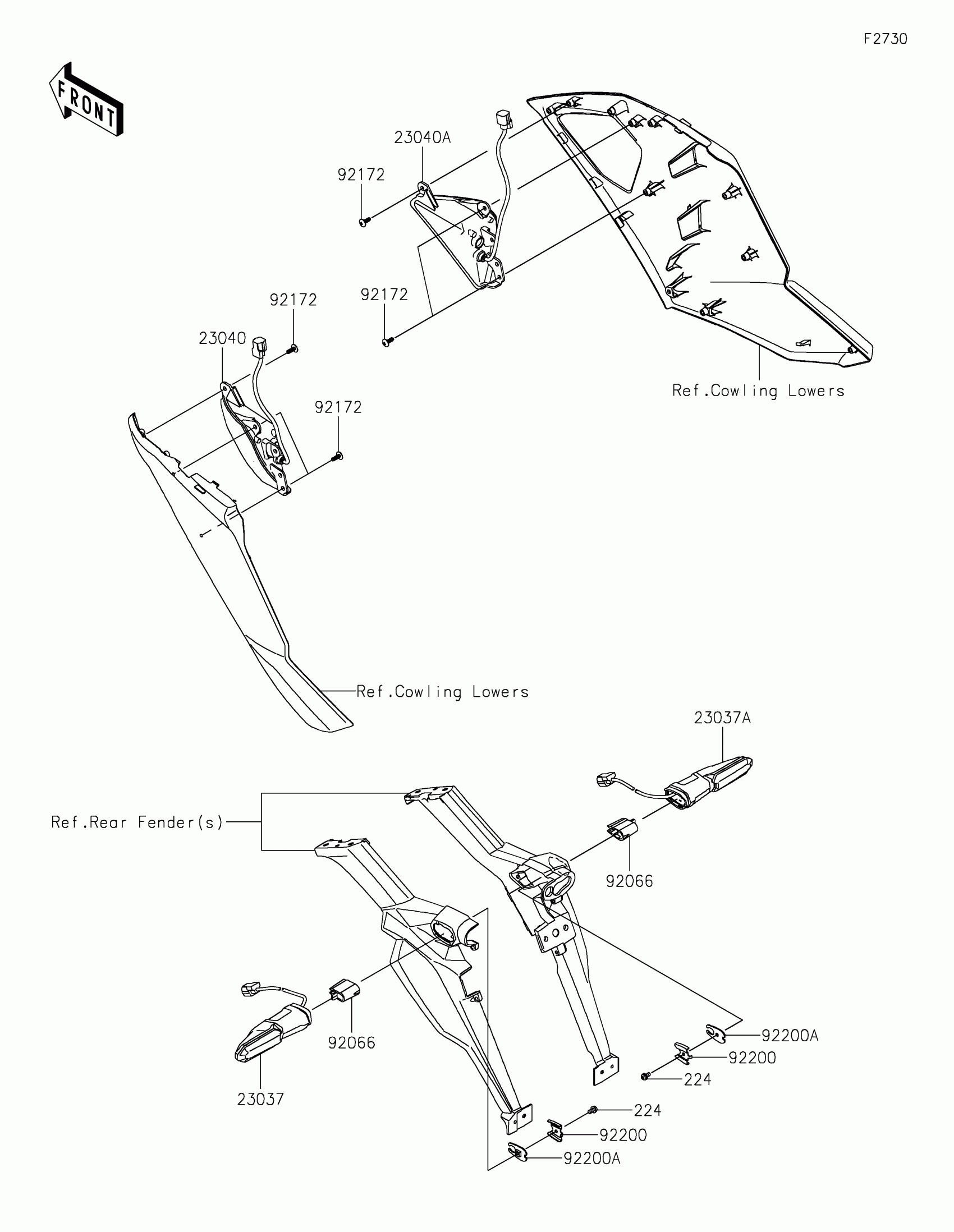 F2730

FRONT

23040A

92172

92172

92172

23040

92172

Ref.Cowling Lowers

Ref.Cowling Lowers

23037A

Ref.Rear Fender(s)

92066

92066

23037

92200A

92200

224

224

92200

92200A