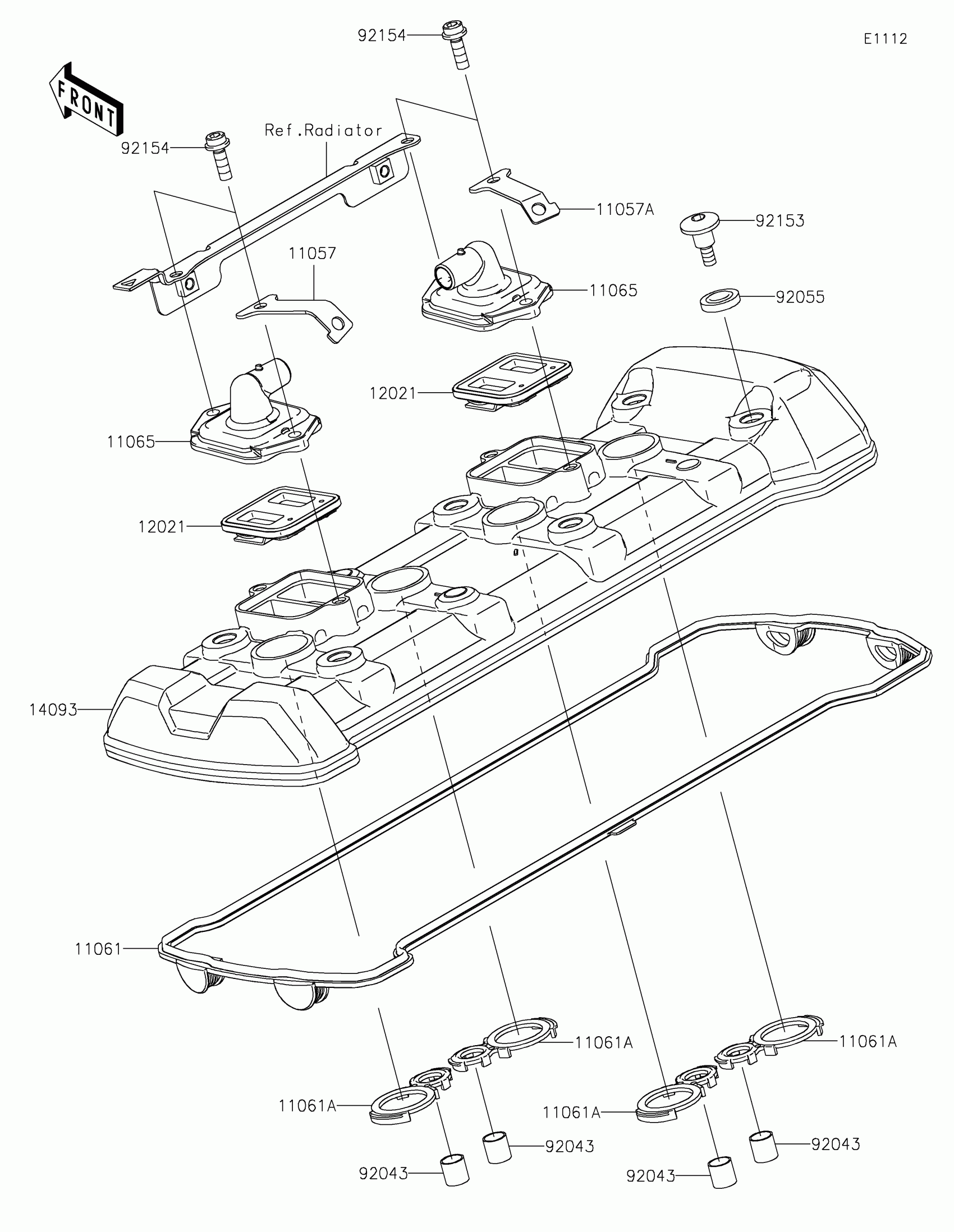 92154

E1112

FRONT

Ref.Radiator

92154

11057A

92153

11057

11065

92055

12021

11065

12021

14093

11061

11061A

11061A

11061A

11061A

92043

92043

92043

92043