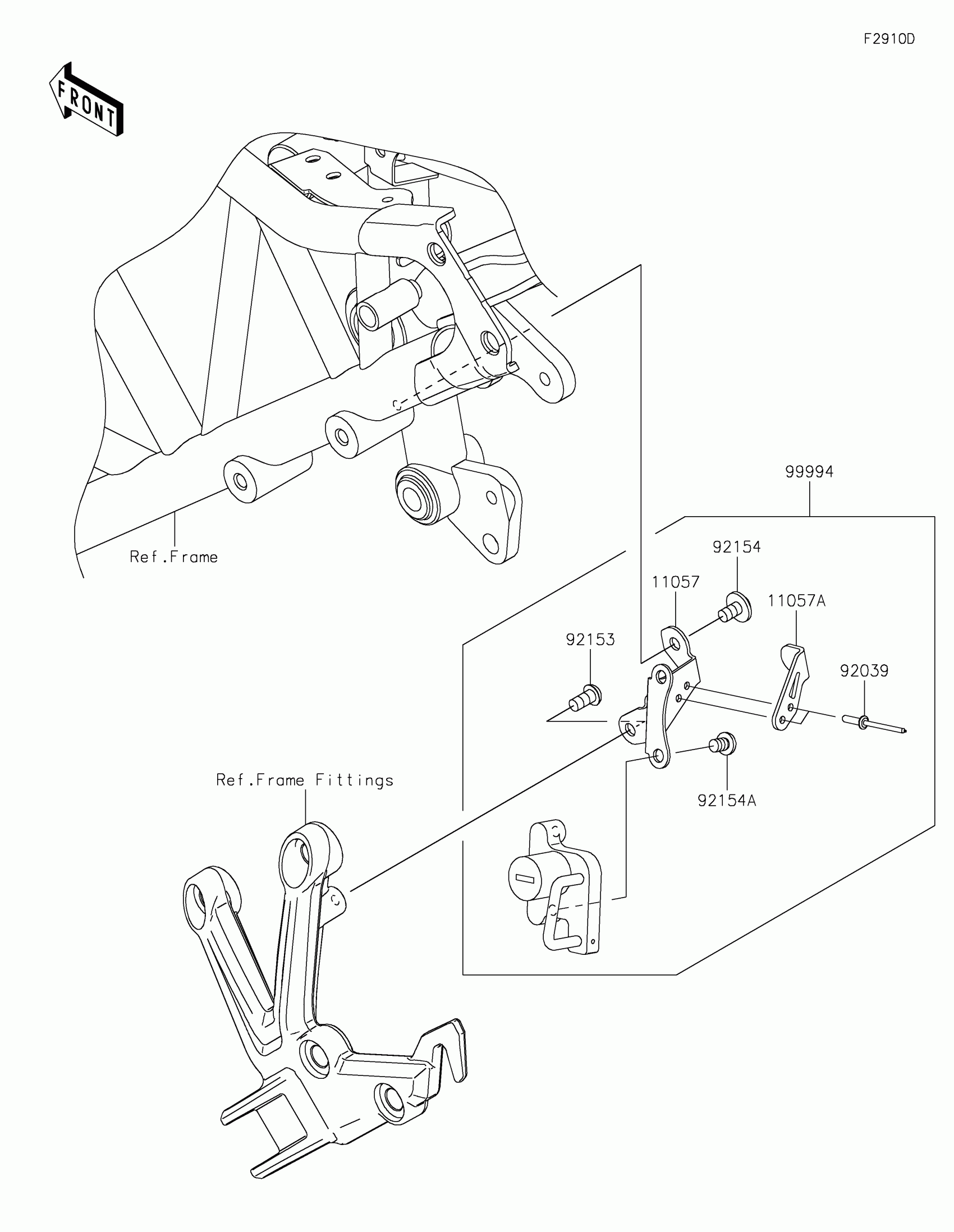 F2910D

FRONT

Ref.Frame

99994

92154

11057

11057A

92153

92039

92154A

Ref.Frame Fittings