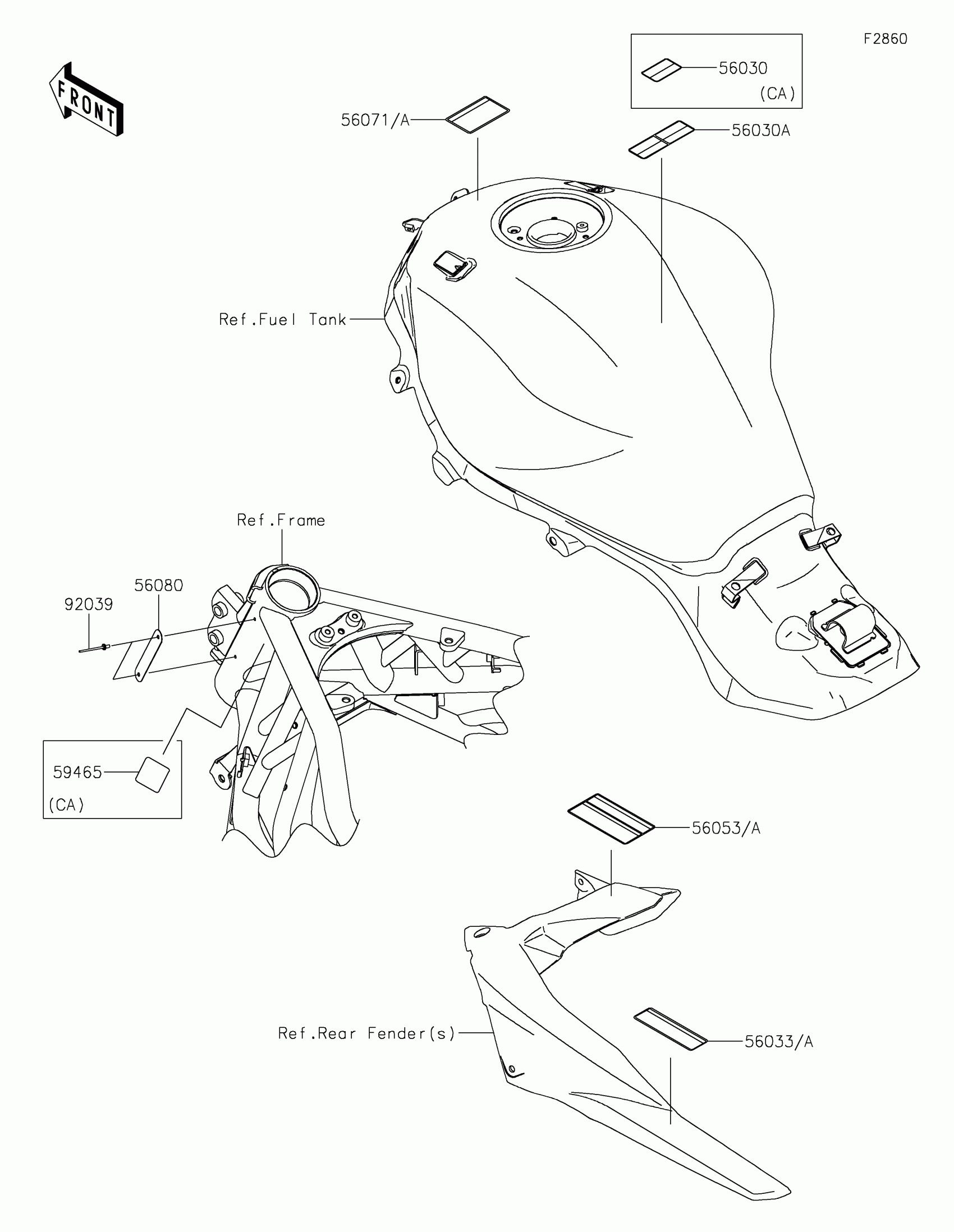 F2860

FRONT

56030
(CA)

56071/A

56030A

Ref.Fuel Tank

Ref.Frame

56080

92039

59465
(CA)

56053/A

Ref.Rear Fender(s)

56033/A