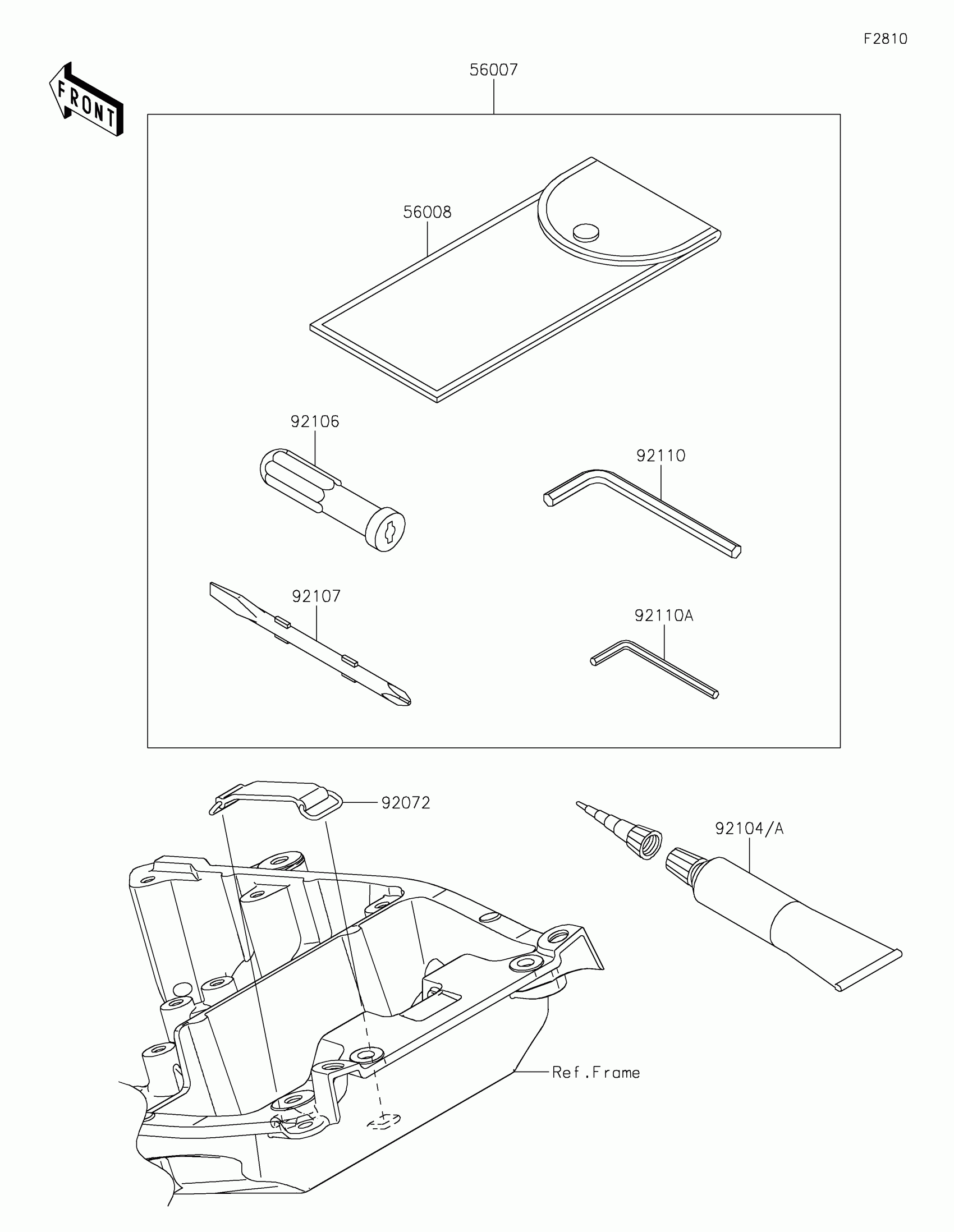 F2810

FRONT

56007

56008

92106

92110

92107

92110A

92072

92104/A

Ref.Frame