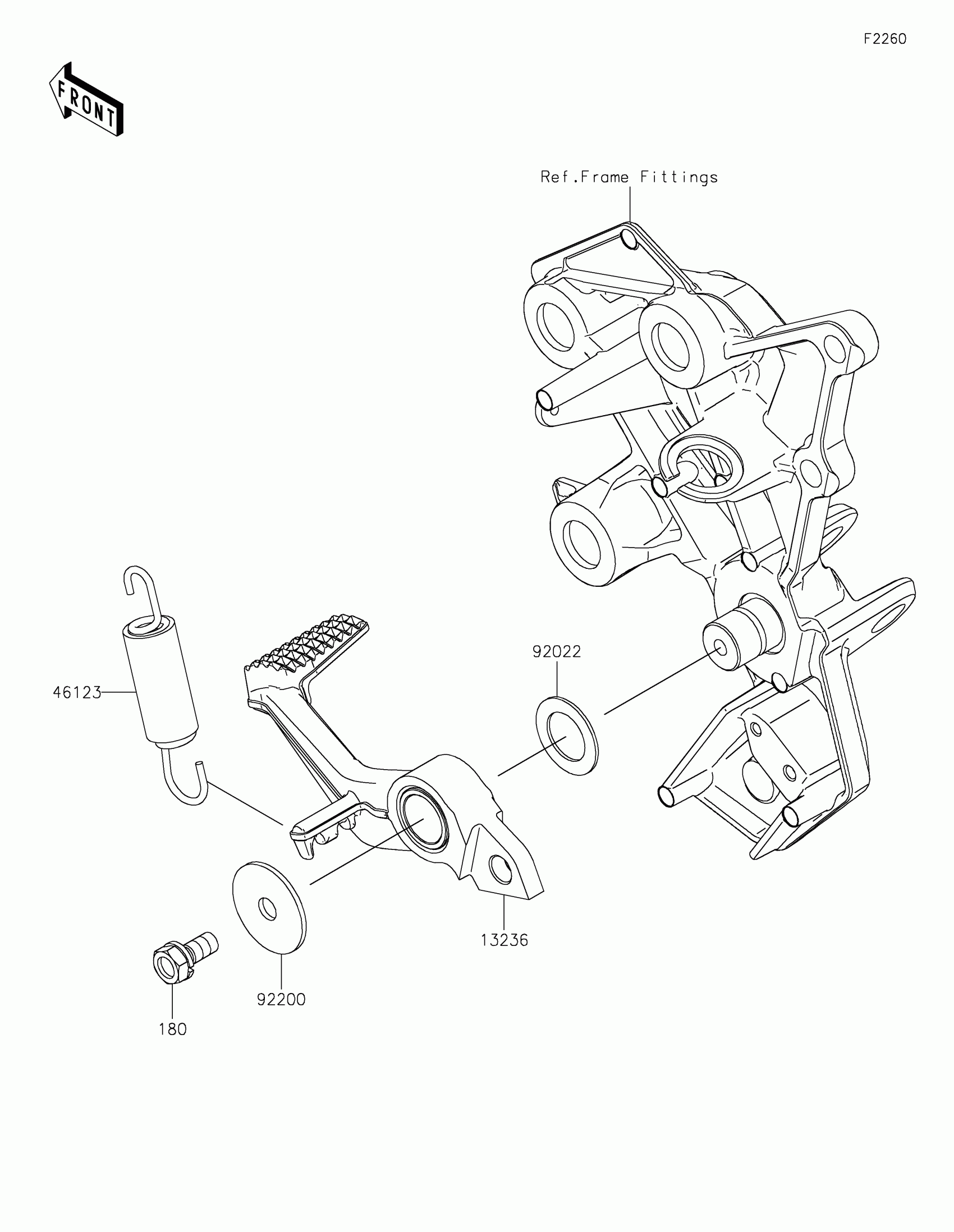 F2260

FRONT

Ref.Frame Fittings

92022

46123

13236

92200

180