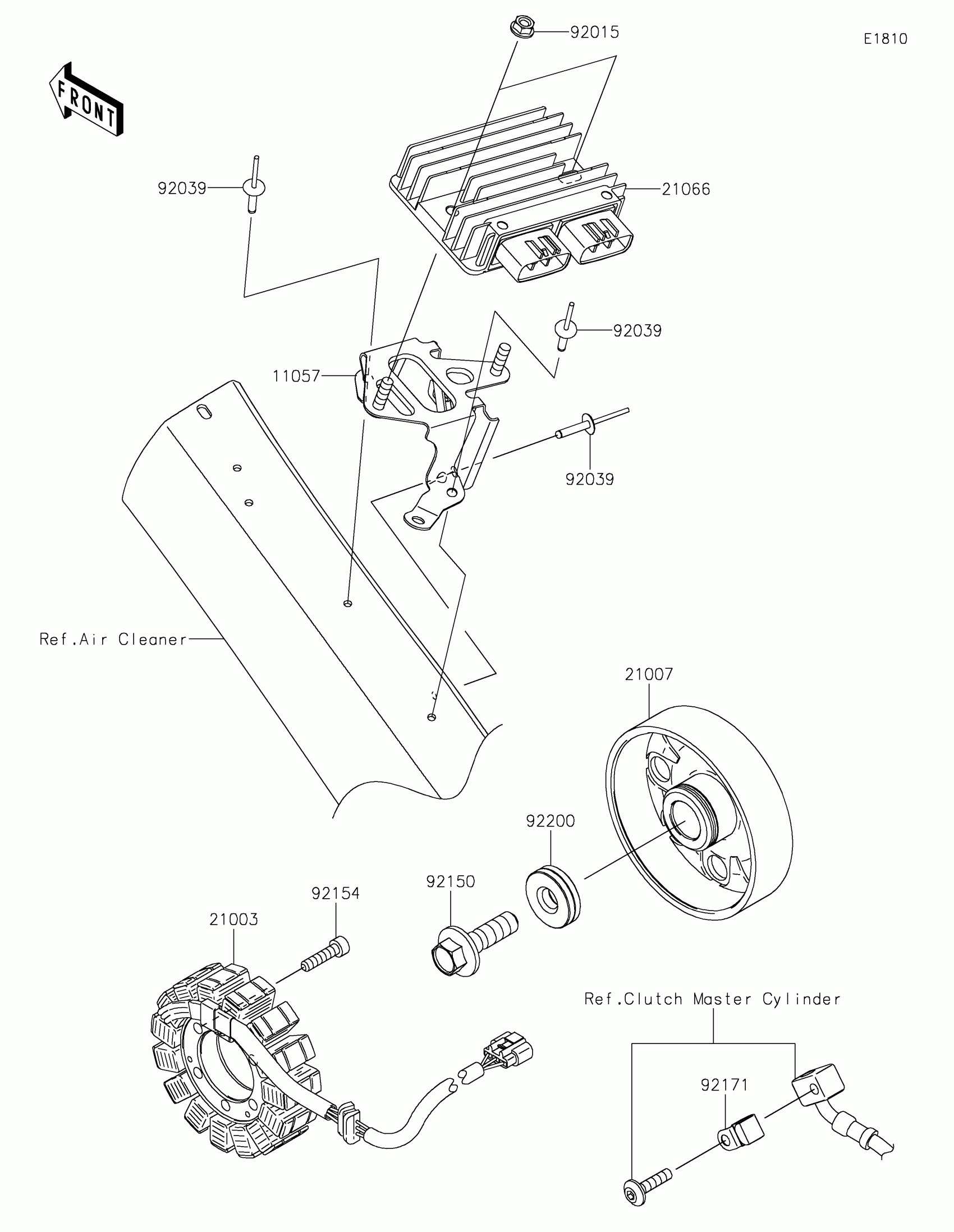 92015

E1810

FRONT

92039

21066

92039

11057

92039

Ref.Air Cleaner

21007

92200

92150

92154

21003

Ref.Clutch Master Cylinder

92171