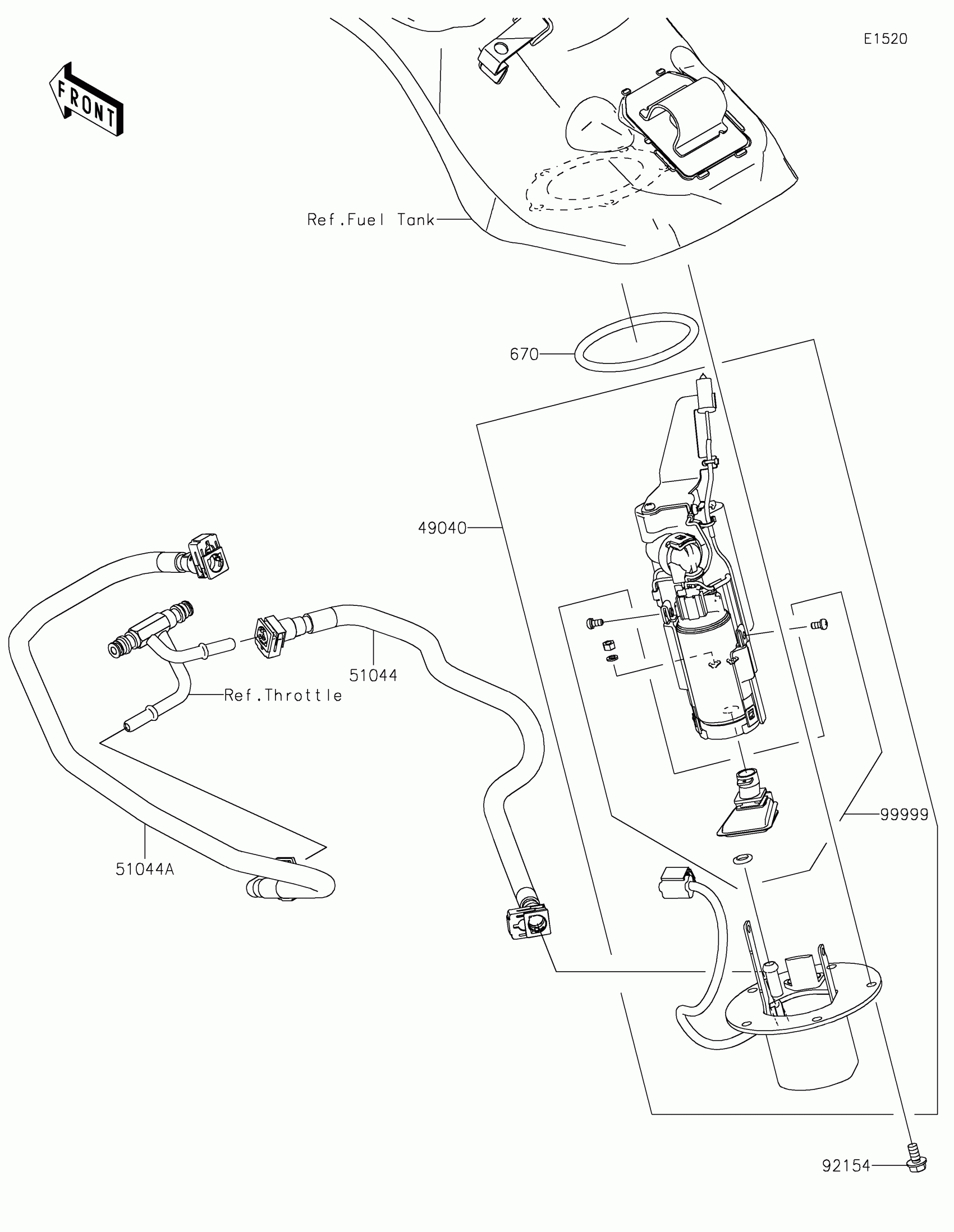 E1520

FRONT

Ref.Fuel Tank

670

49040

51044

Ref.Throttle

51044A

99999

92154