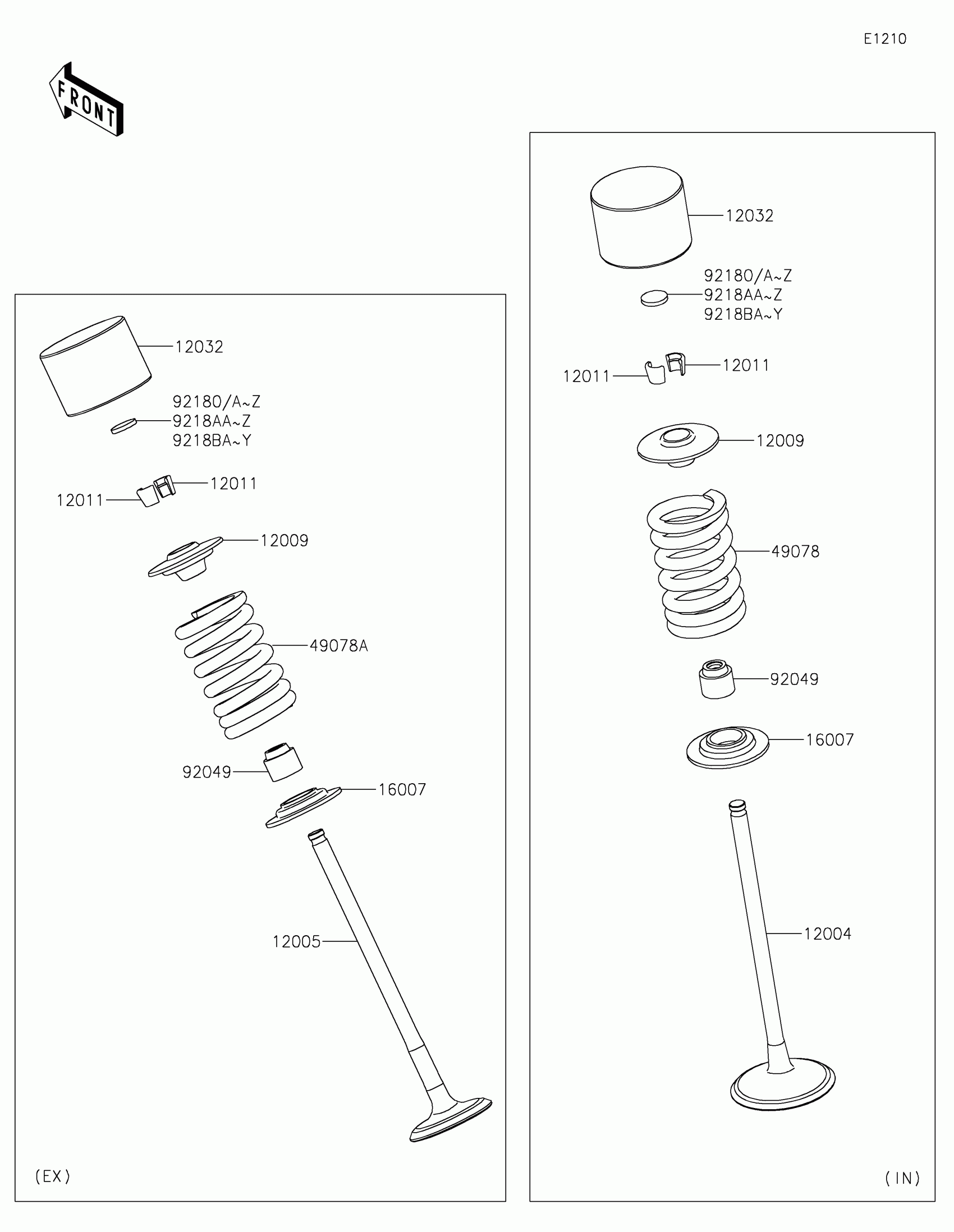 E1210

FRONT

12032
92180/A~Z
9218AA~Z
9218BA~Y
12011
12011
12009
49078A
92049
16007
12005
(EX)

12032
92180/A~Z
9218AA~Z
9218BA~Y
12011
12011
12009
49078
92049
16007
12004
(IN)