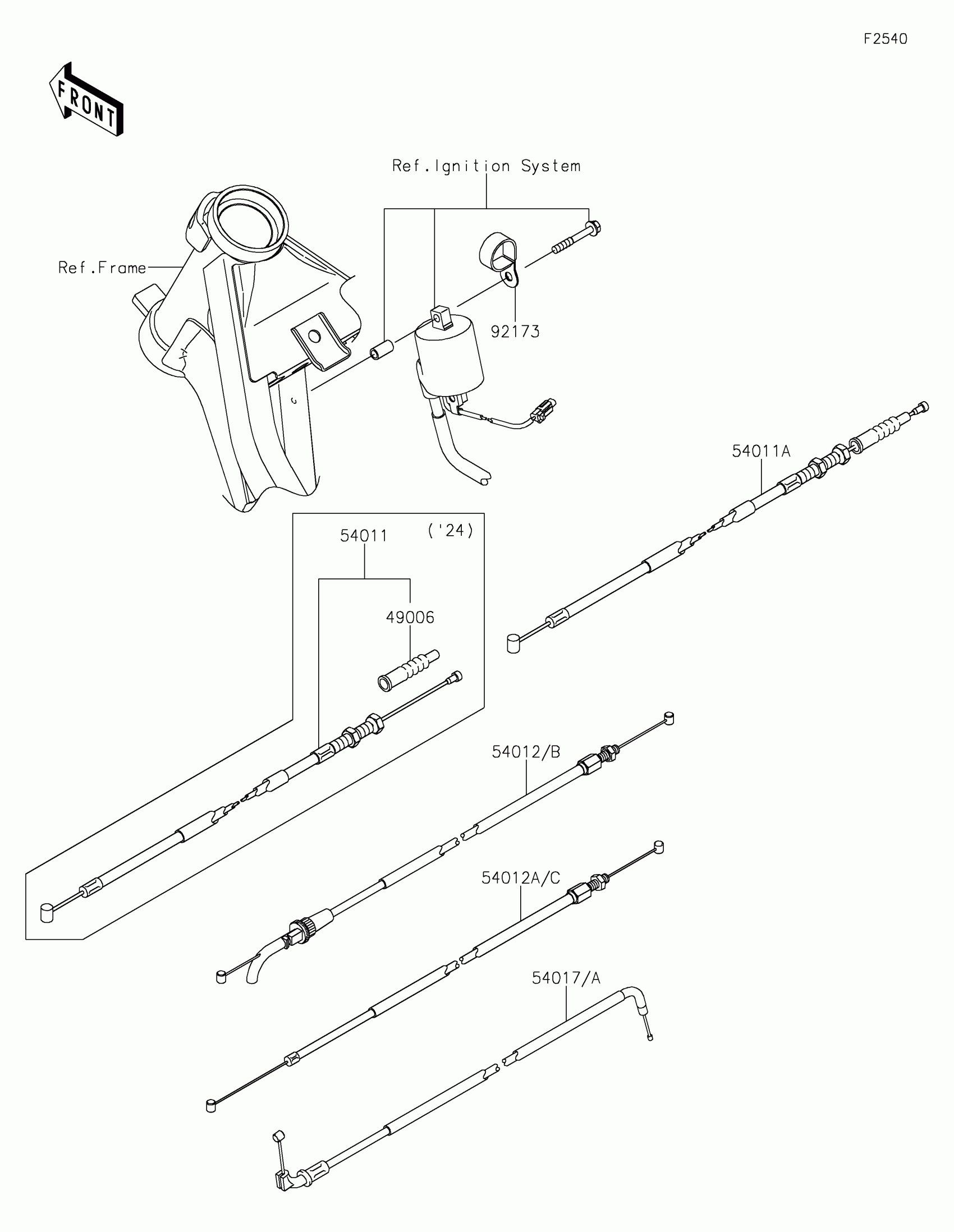 F2540

FRONT

Ref.Ignition System

Ref.Frame

92173

54011A

54011

('24)

49006

54012/B

54012A/C

54017/A