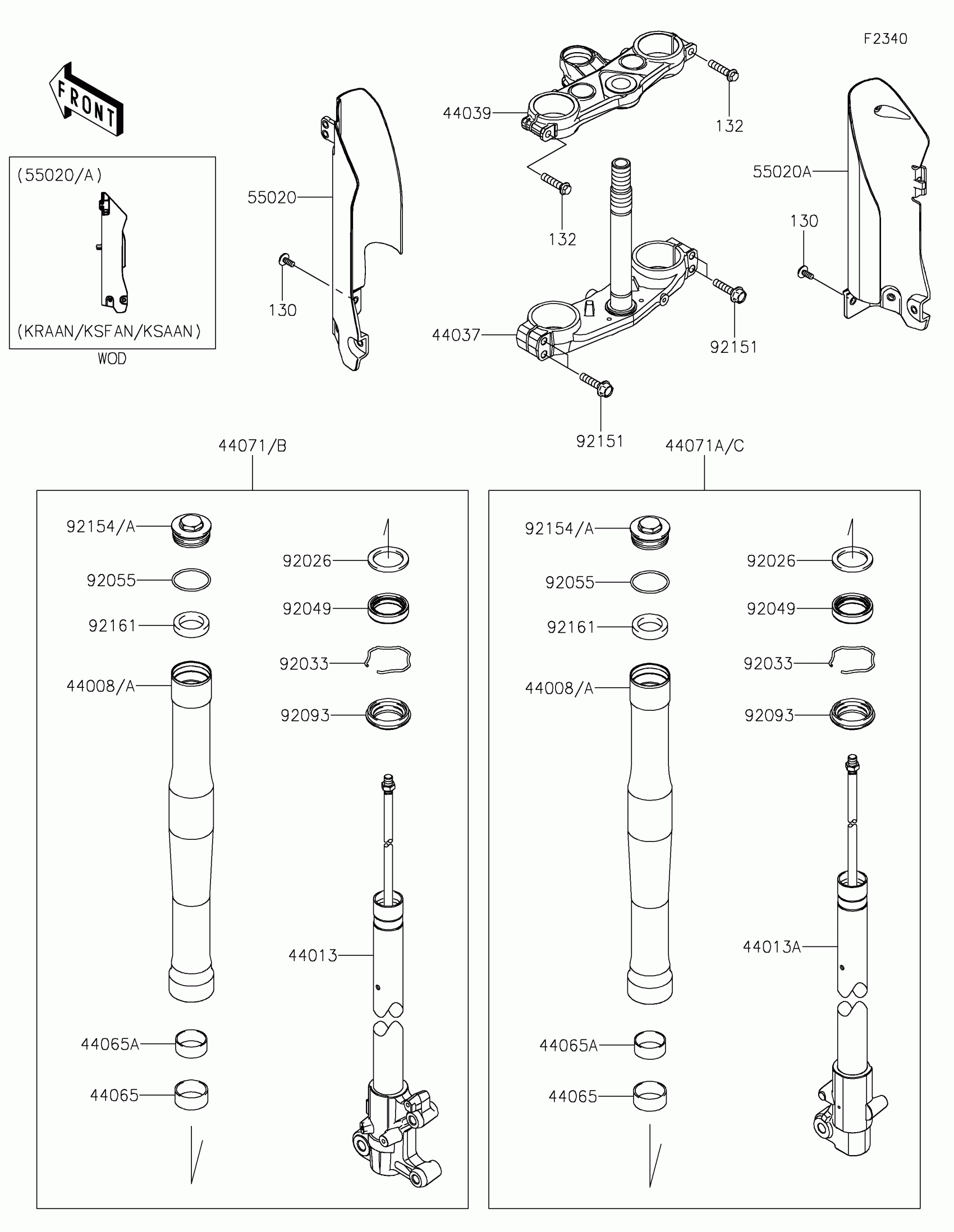 F2340

FRONT

(55020/A)

(KRAAN/KSFAN/KSAAN)

WOD

55020

130

44039

132

132

44037

92151

92151

55020A

130

44071/B

92154/A

92055

92161

44008/A

44065A

44065

92026

92049

92033

92093

44013

44071A/C

92154/A

92055

92161

44008/A

44065A

44065

92026

92049

92033

92093

44013A