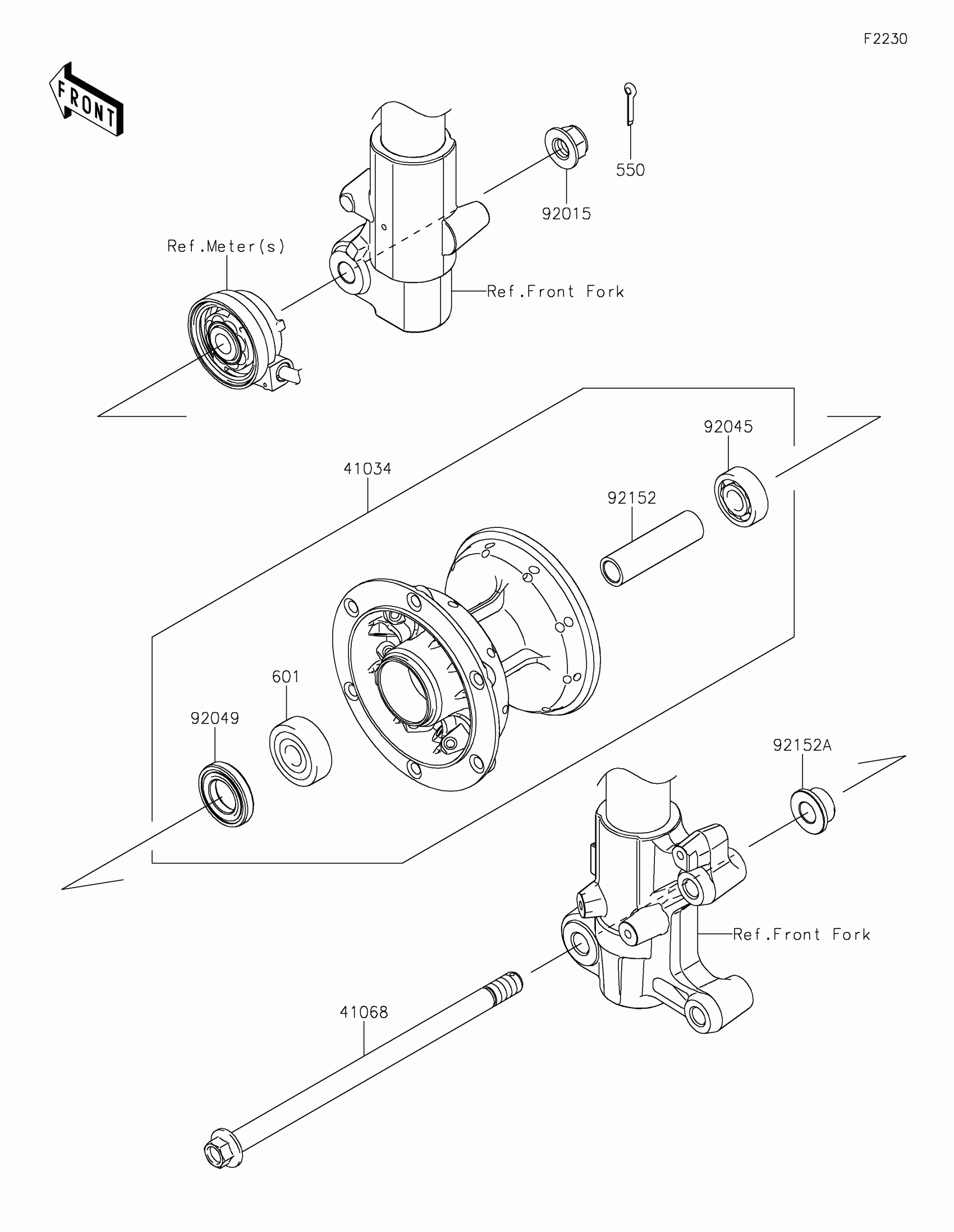 F2230

FRONT

550

92015

Ref.Meter(s)

Ref.Front Fork

92045

41034

92152

601

92049

92152A

Ref.Front Fork

41068