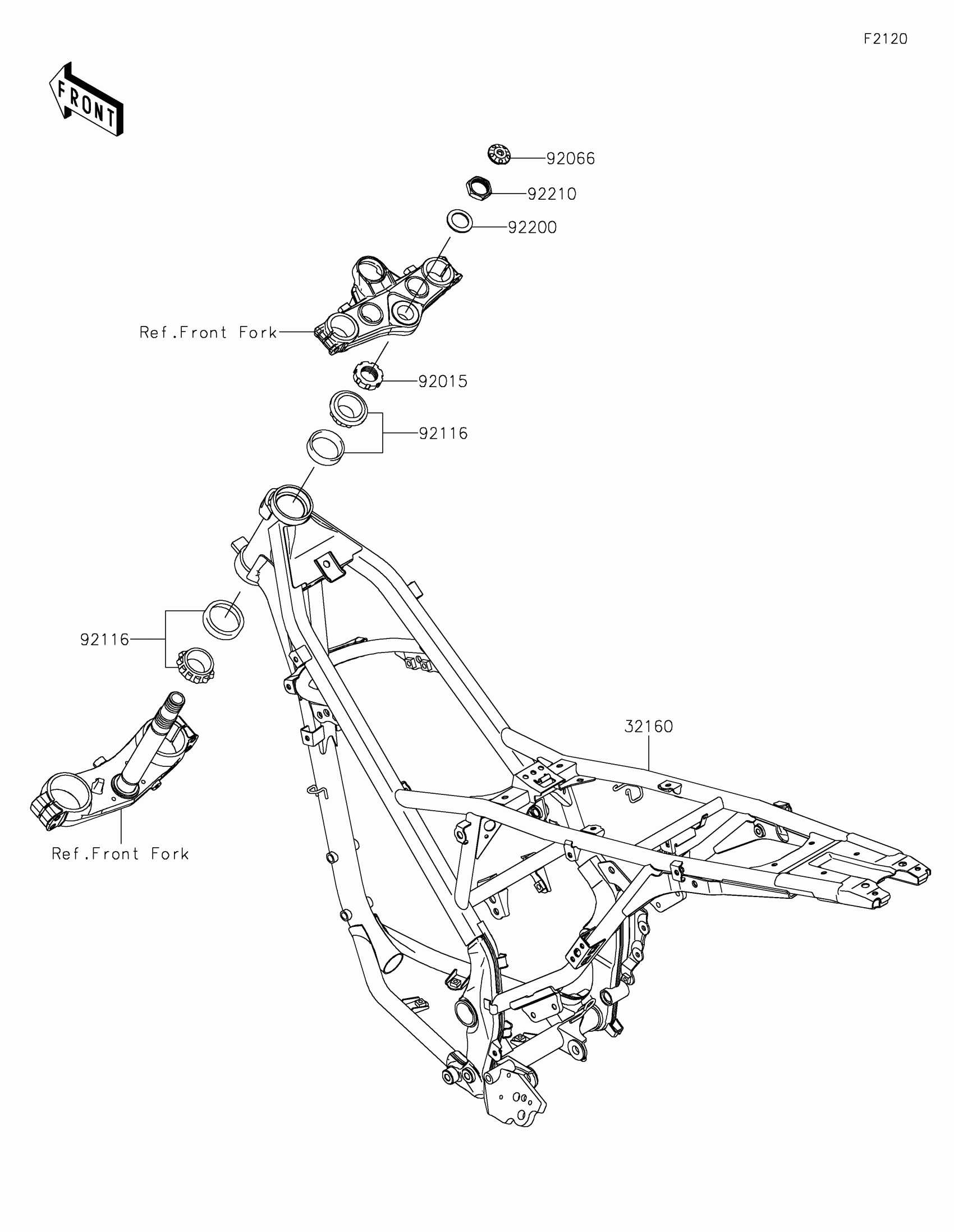 F2120

FRONT

92066
92210
92200
Ref.Front Fork
92015
92116
92116
32160
Ref.Front Fork