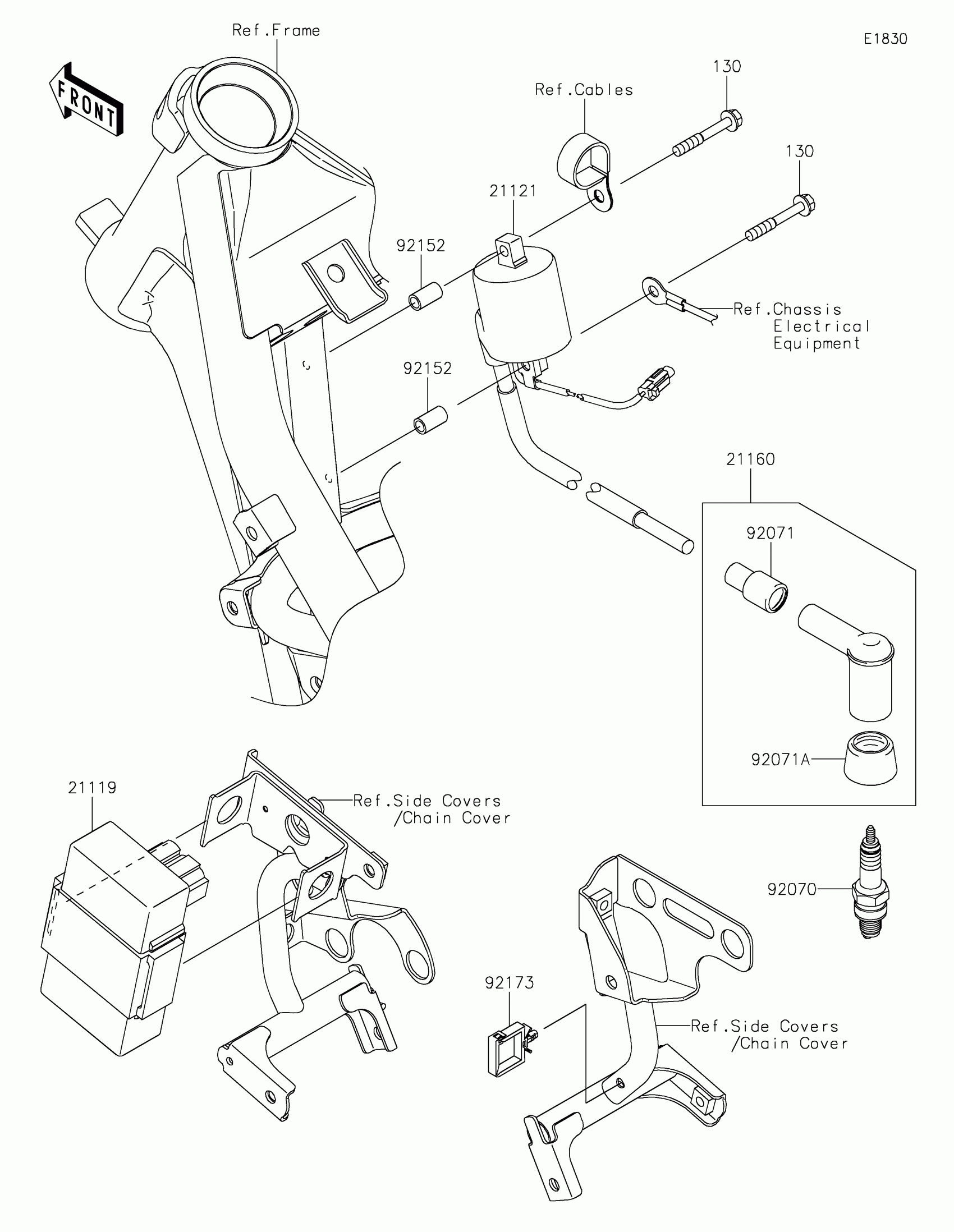 Ref.Frame

E1830

FRONT

130

Ref.Cables

130

21121

92152

Ref.Chassis Electrical Equipment

92152

21160

92071

92071A

21119

Ref.Side Covers /Chain Cover

92070

92173

Ref.Side Covers /Chain Cover